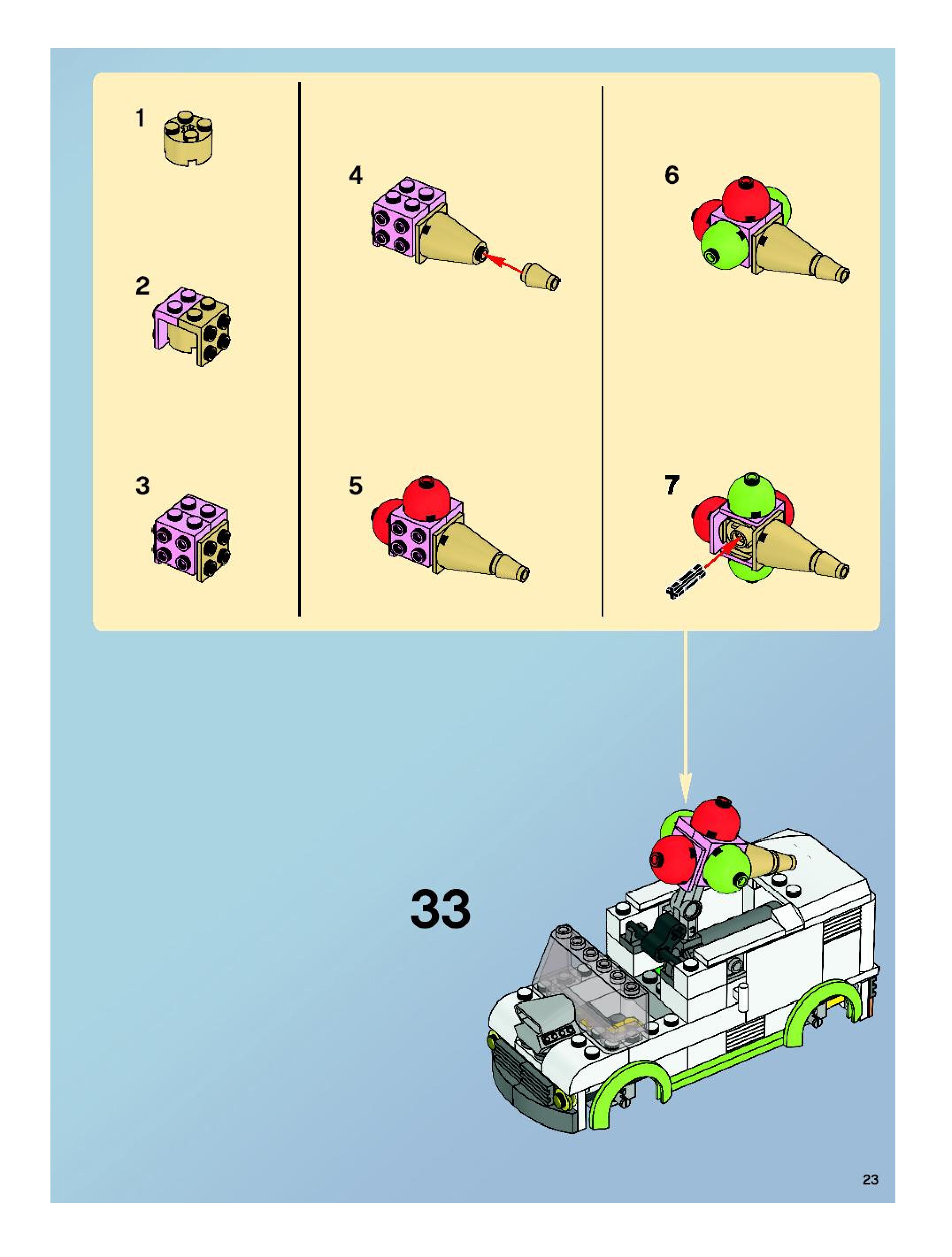 1

2

3

4

5

6

7

33

23