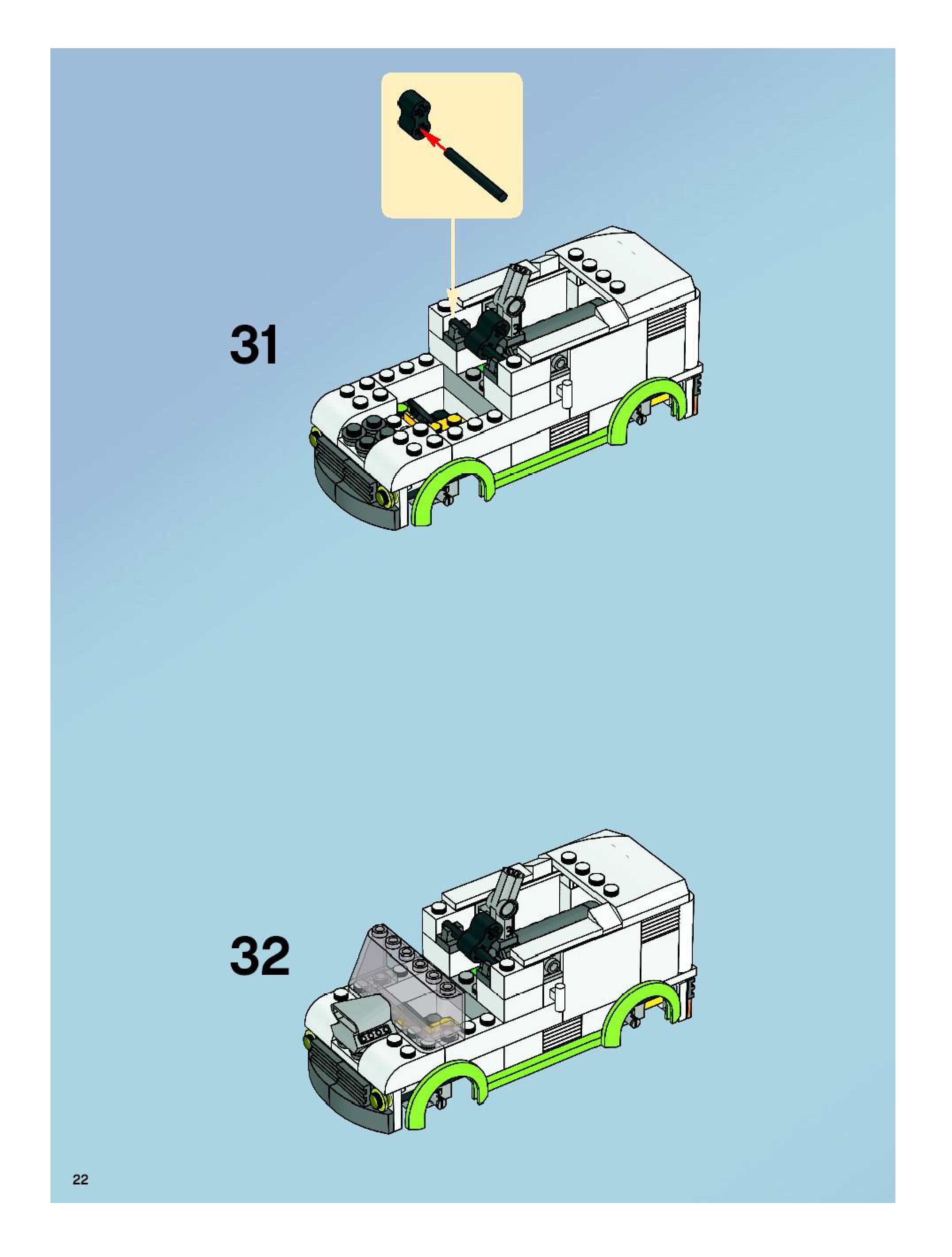 31

32

22