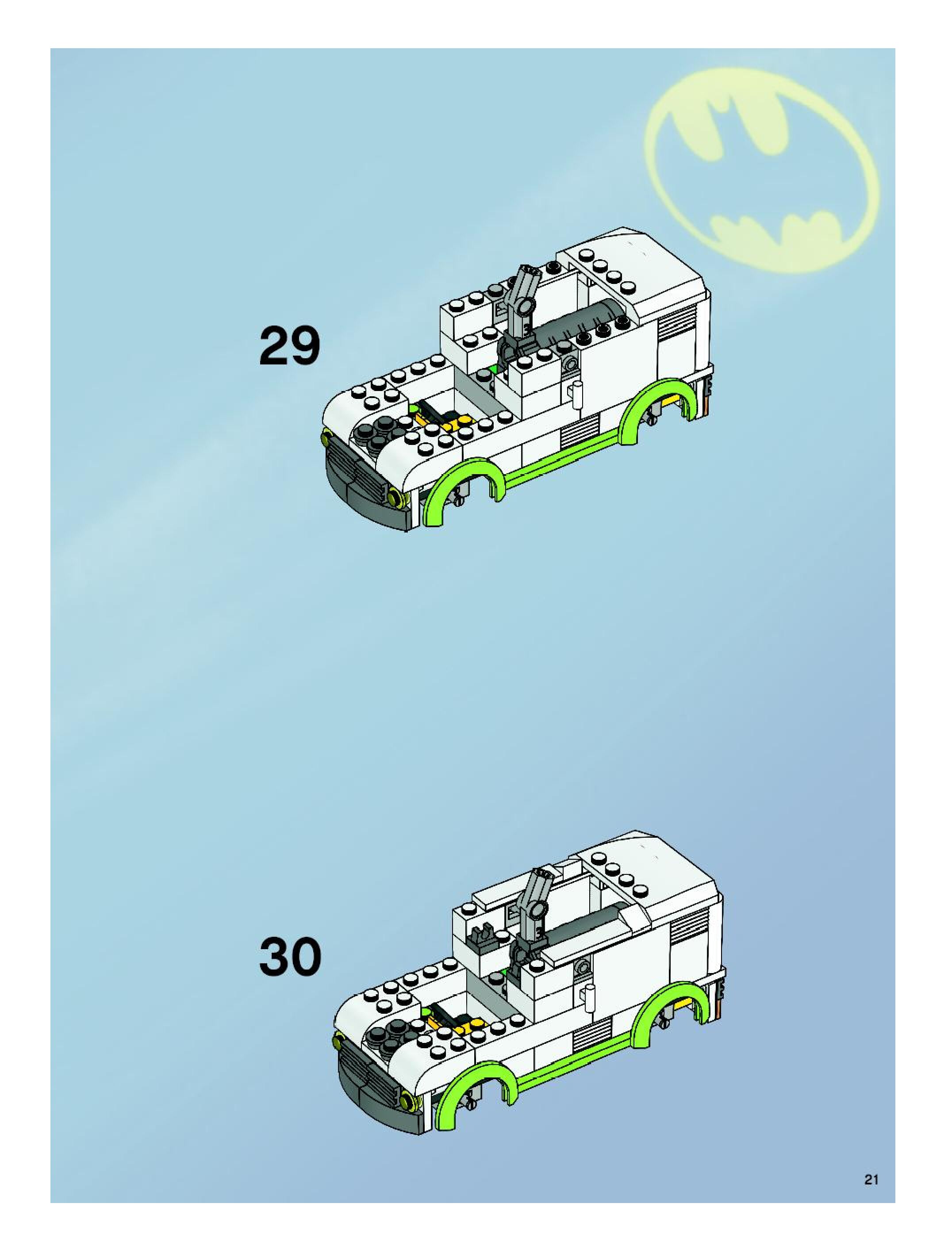 29

30

21