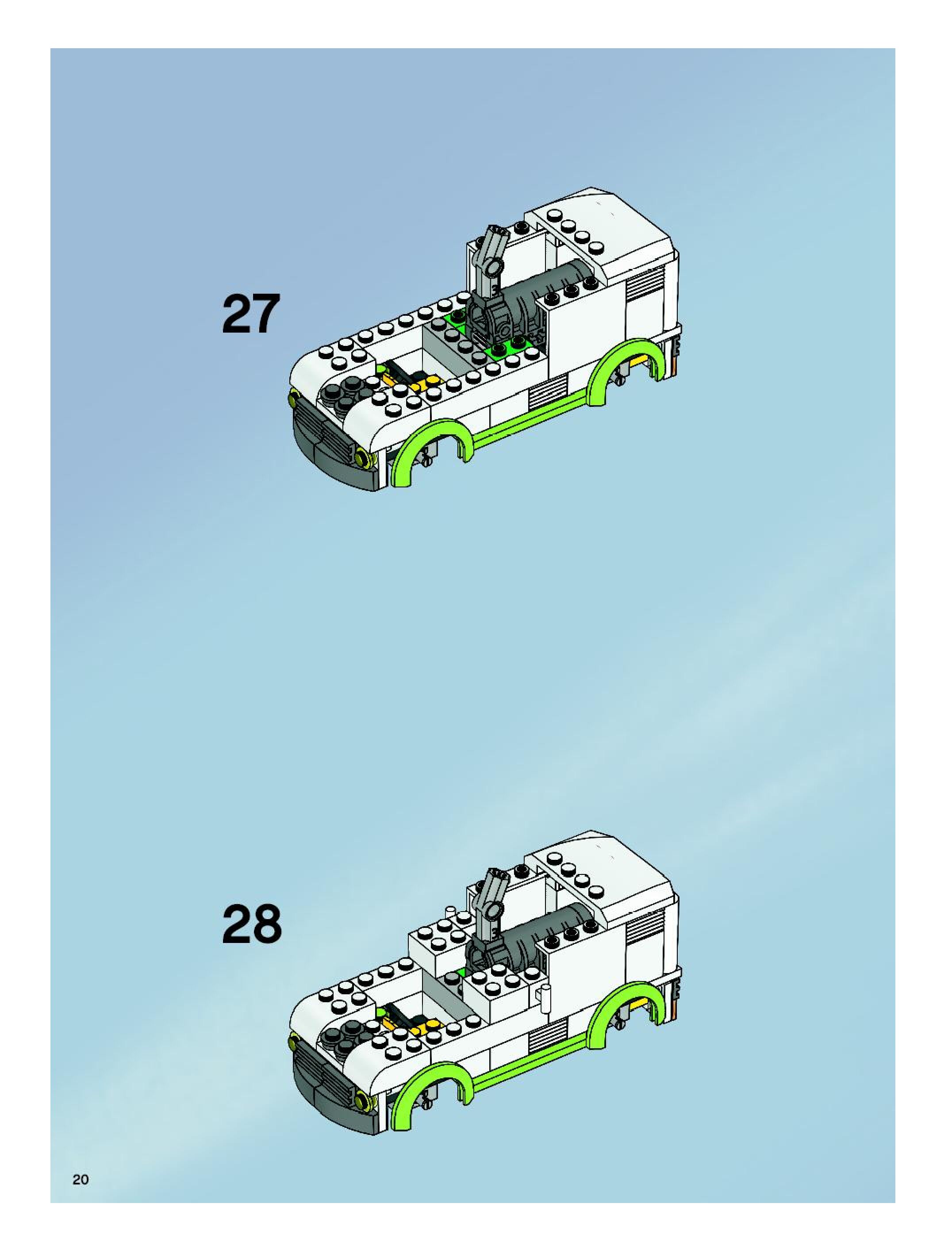 27

28

20