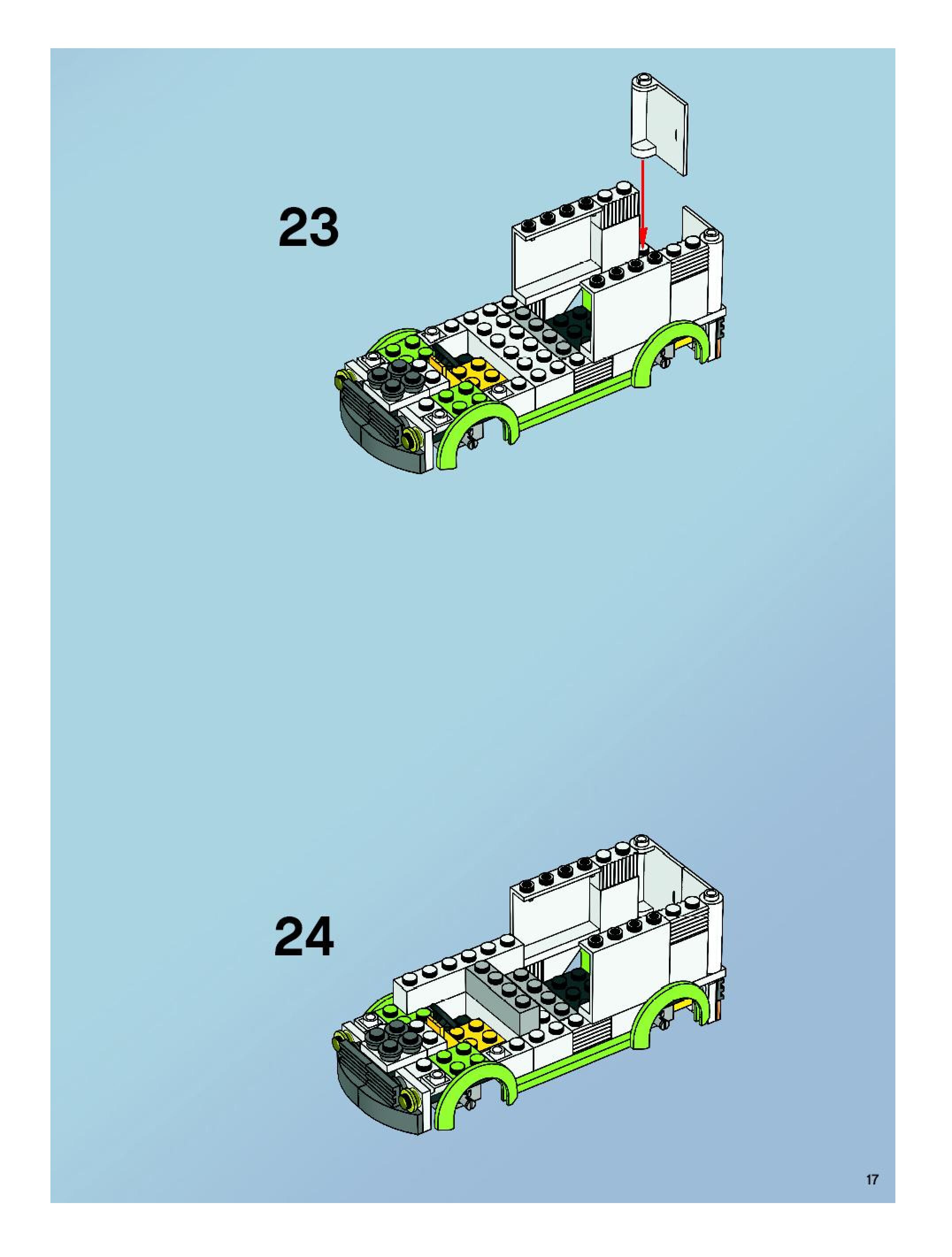 23

24

17