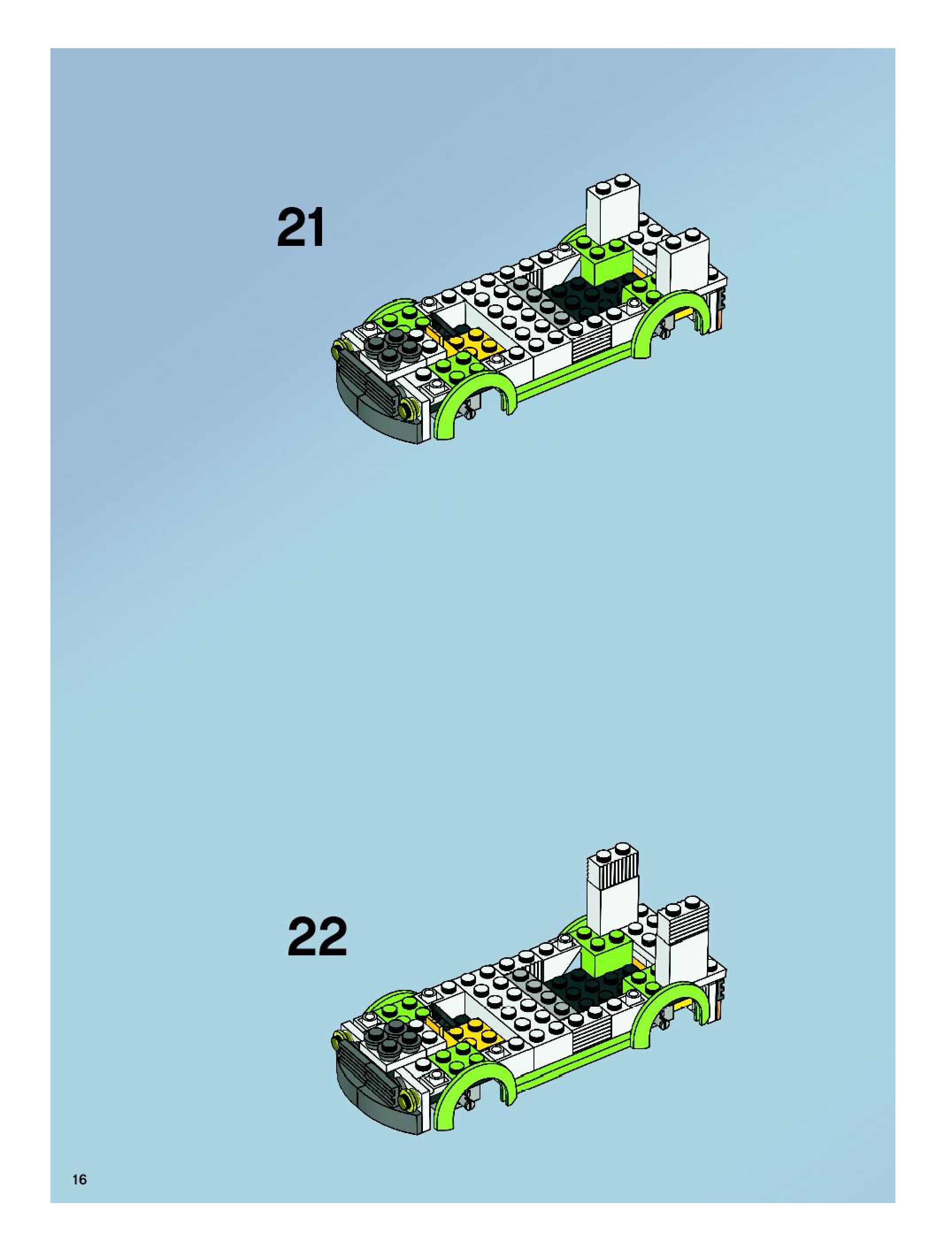 21

22

16