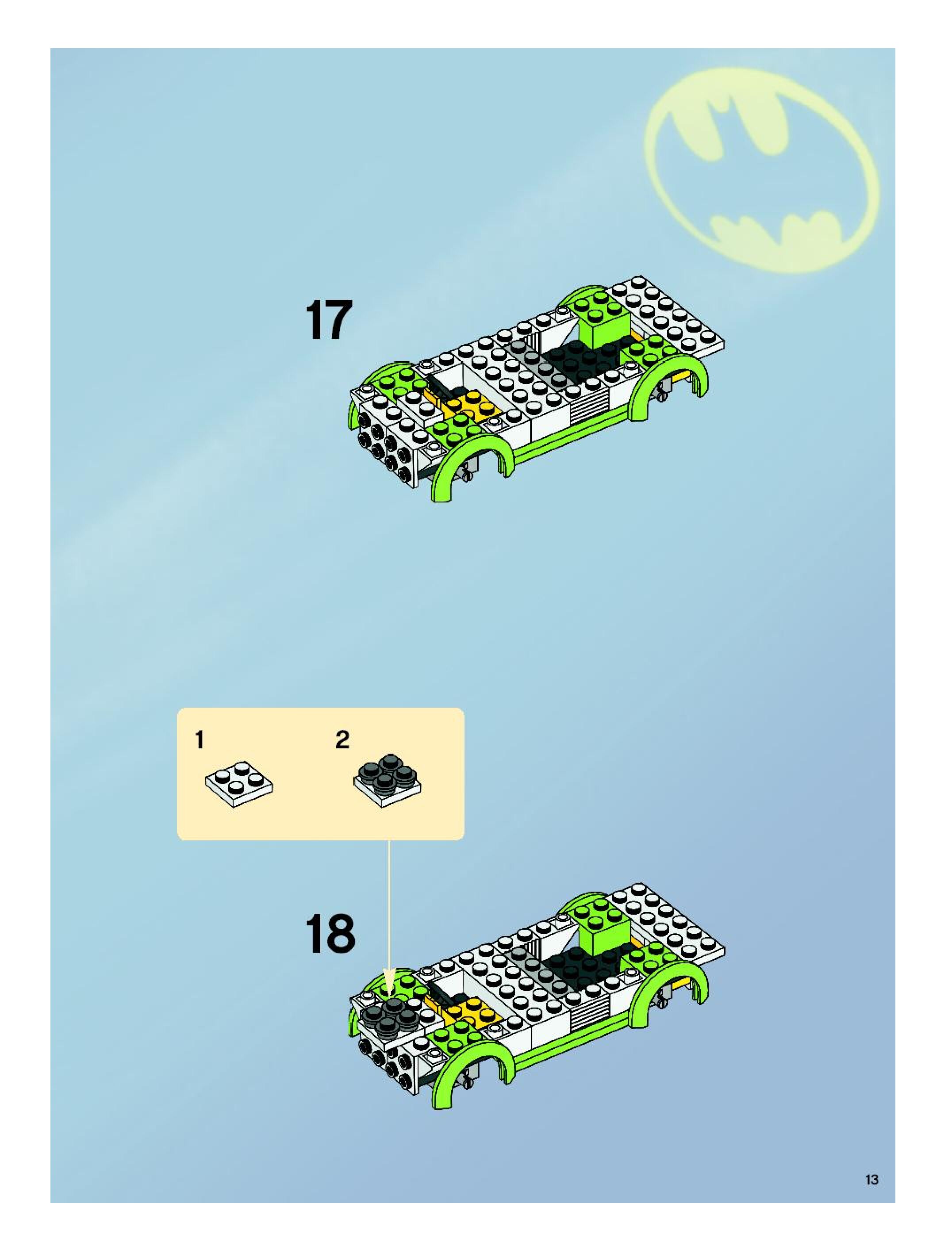 17

1

2

18

13