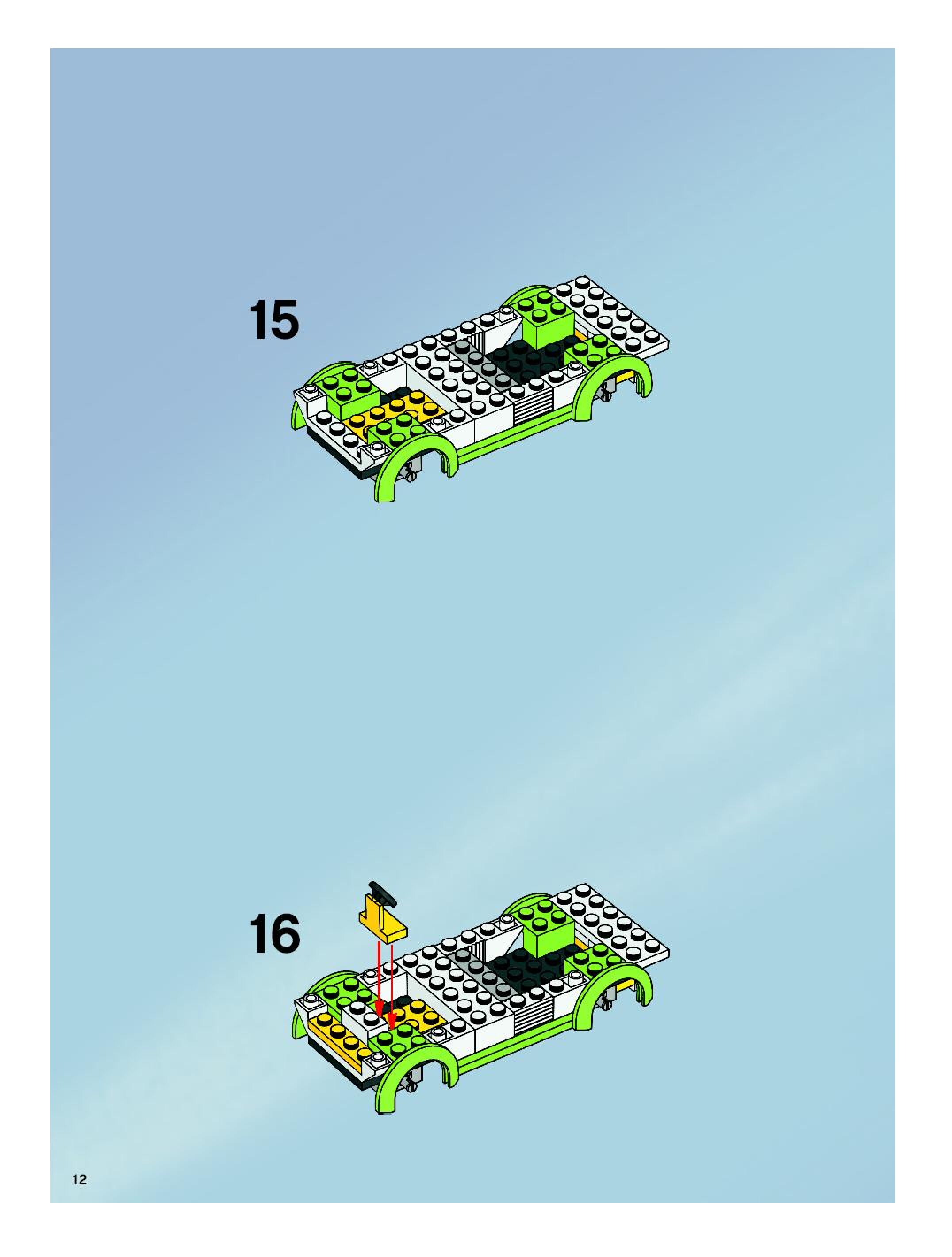 15

16

12