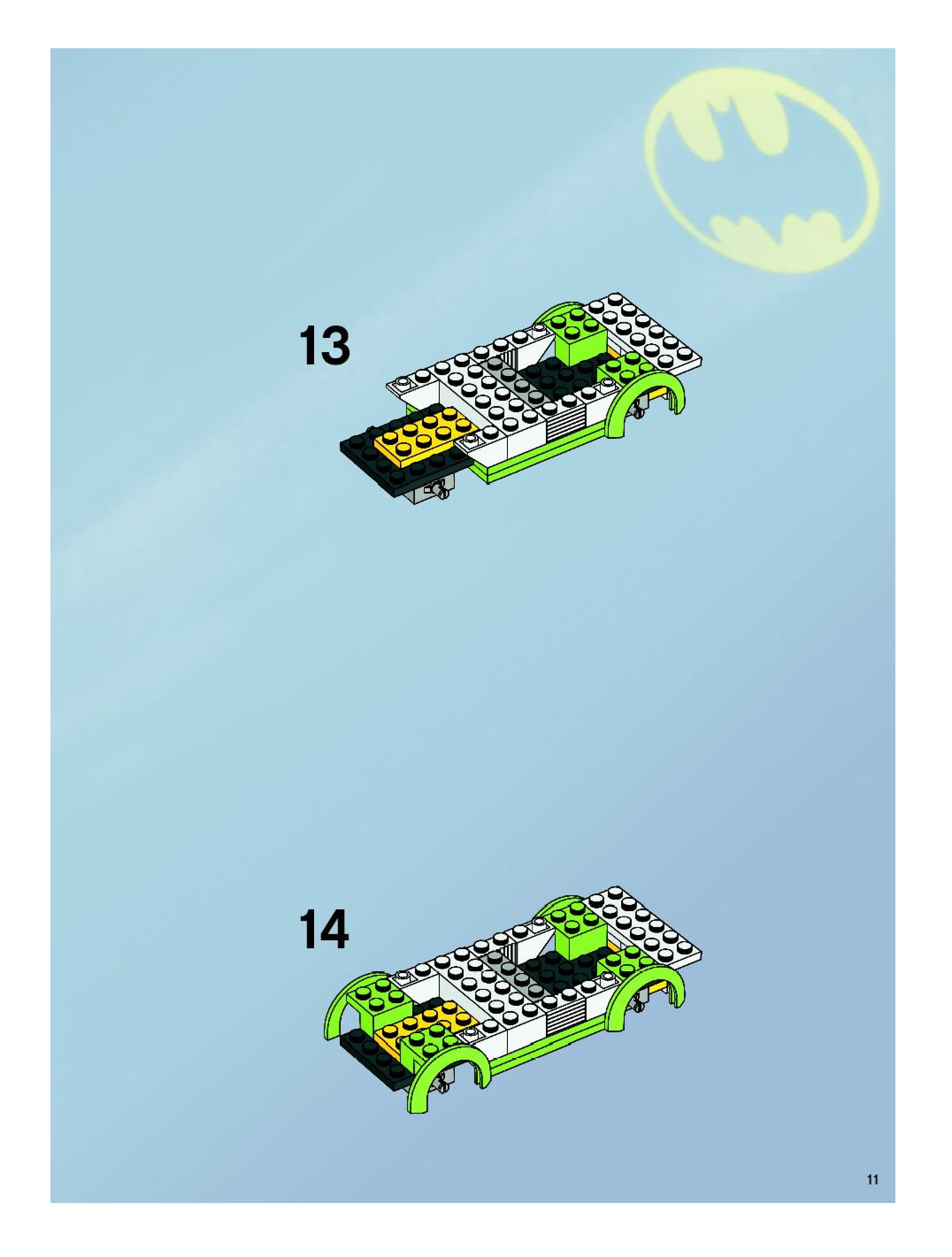 13

14

11