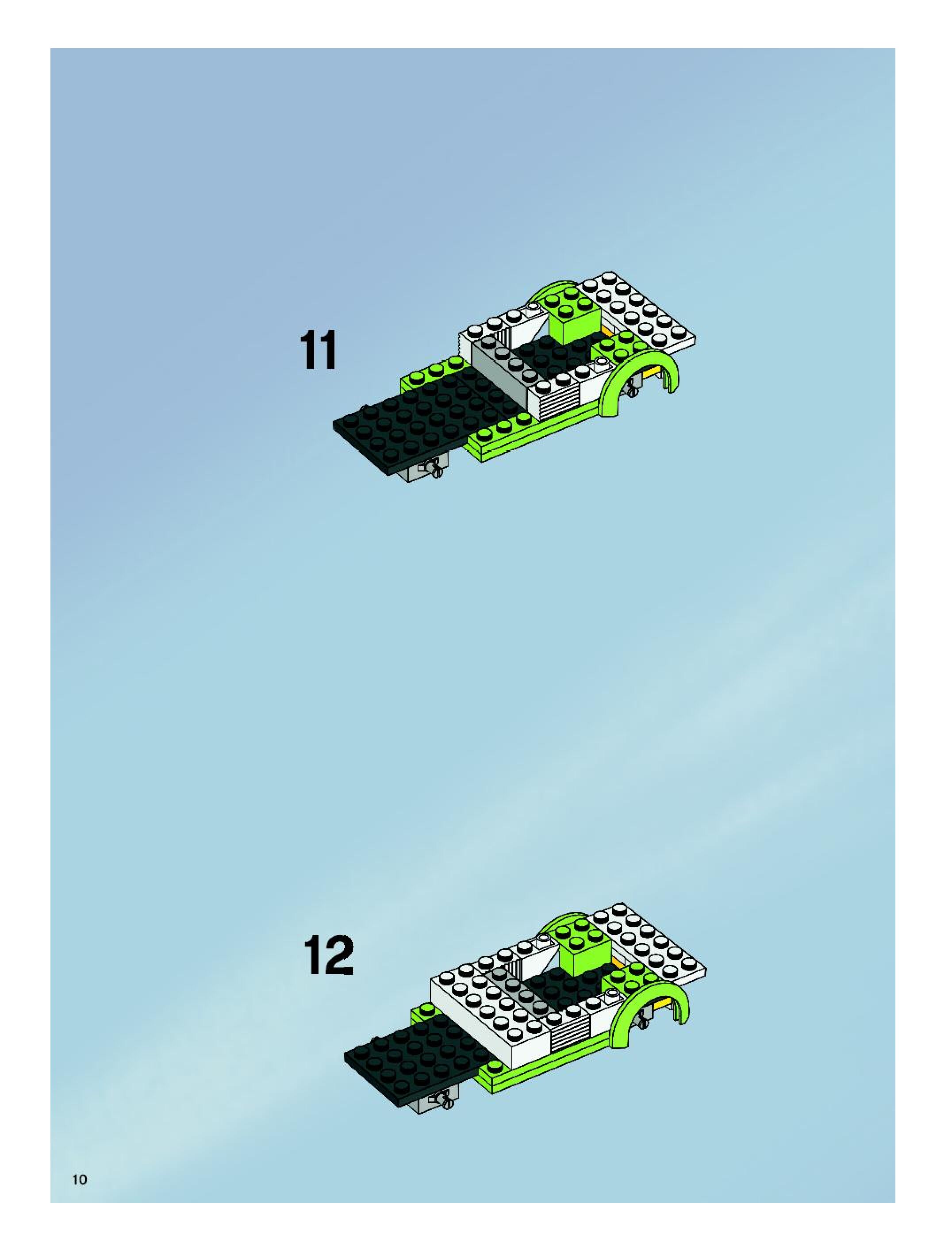 11

12

10