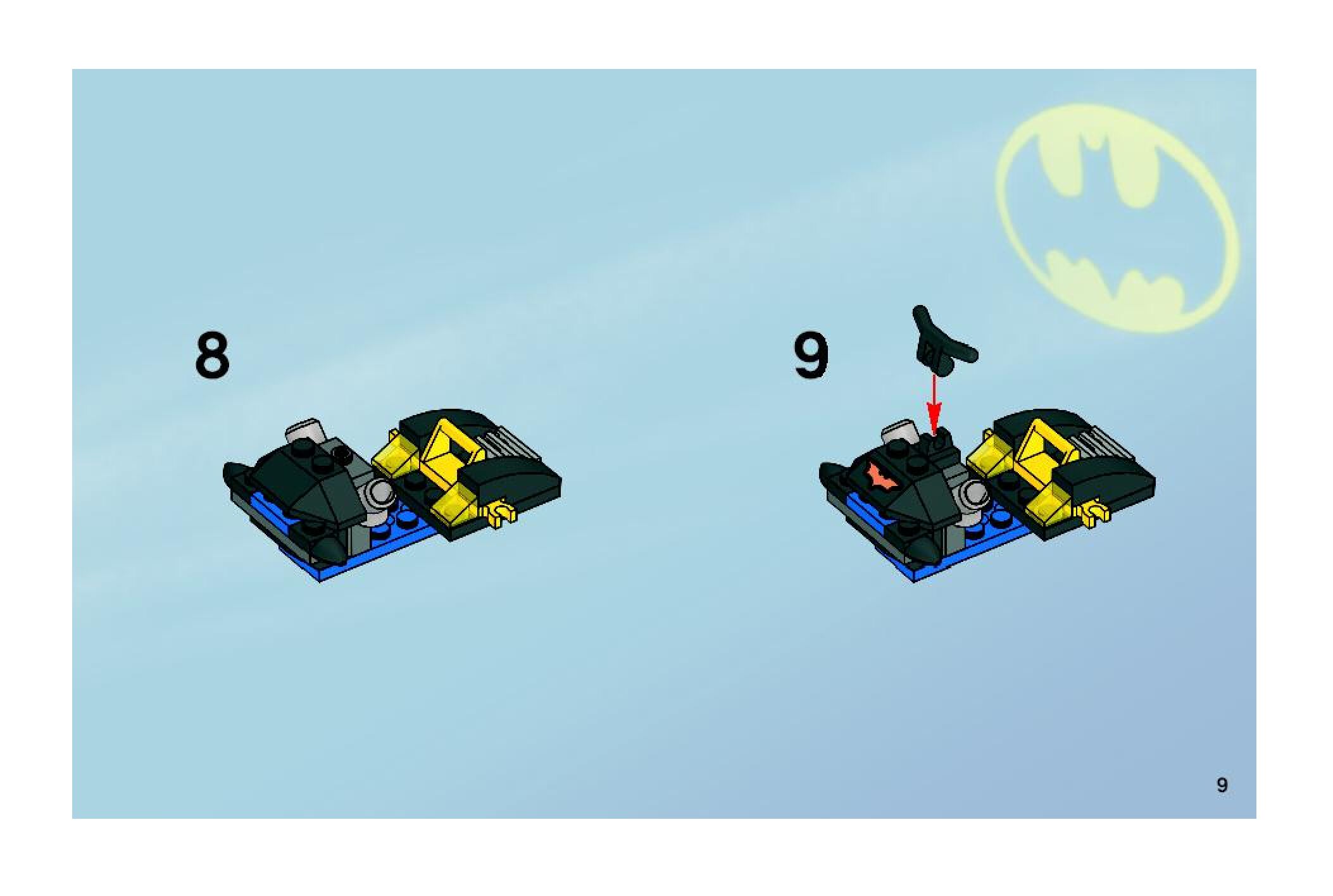 8

9

9