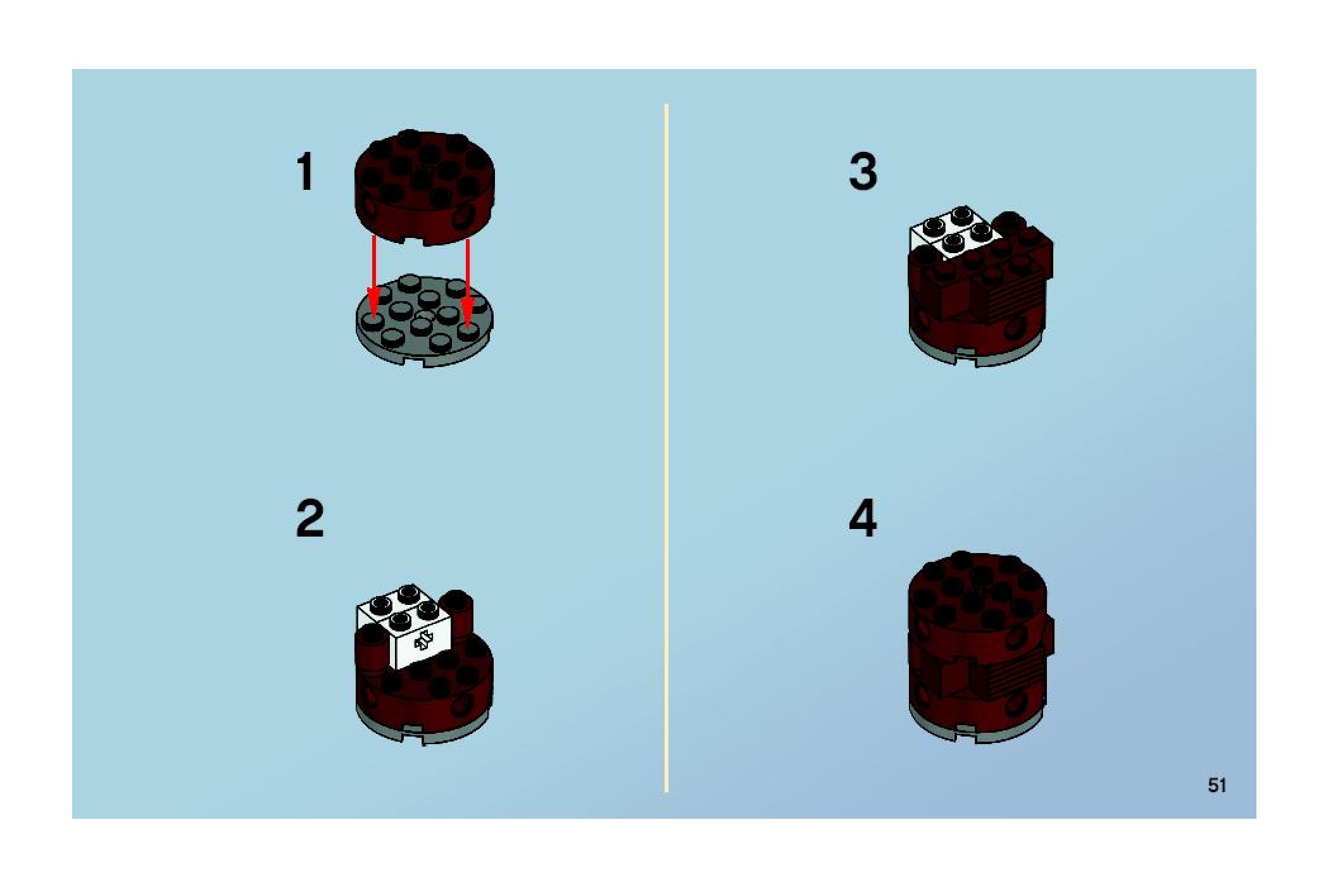 1

2

3

4

51