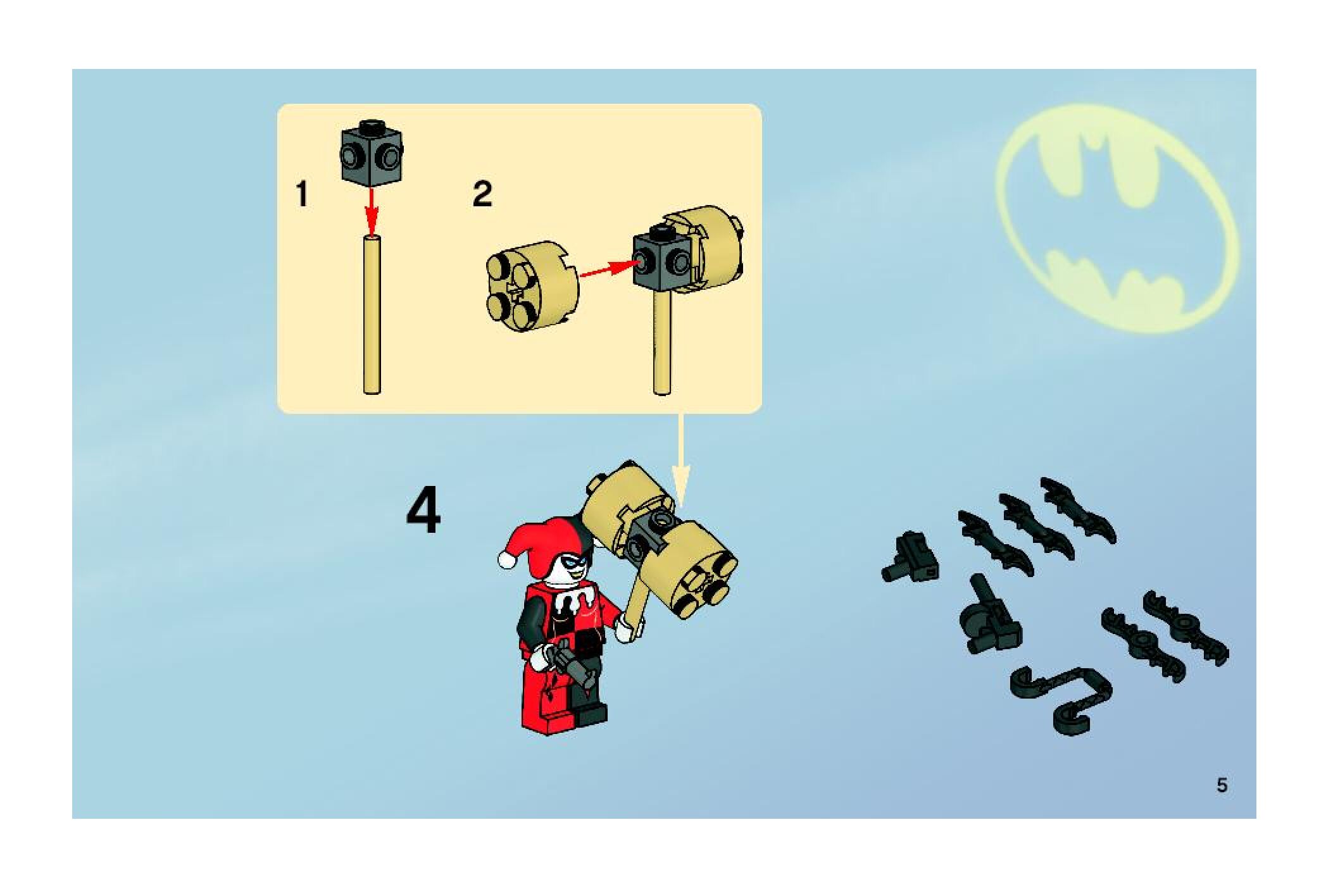 1

2

4

5