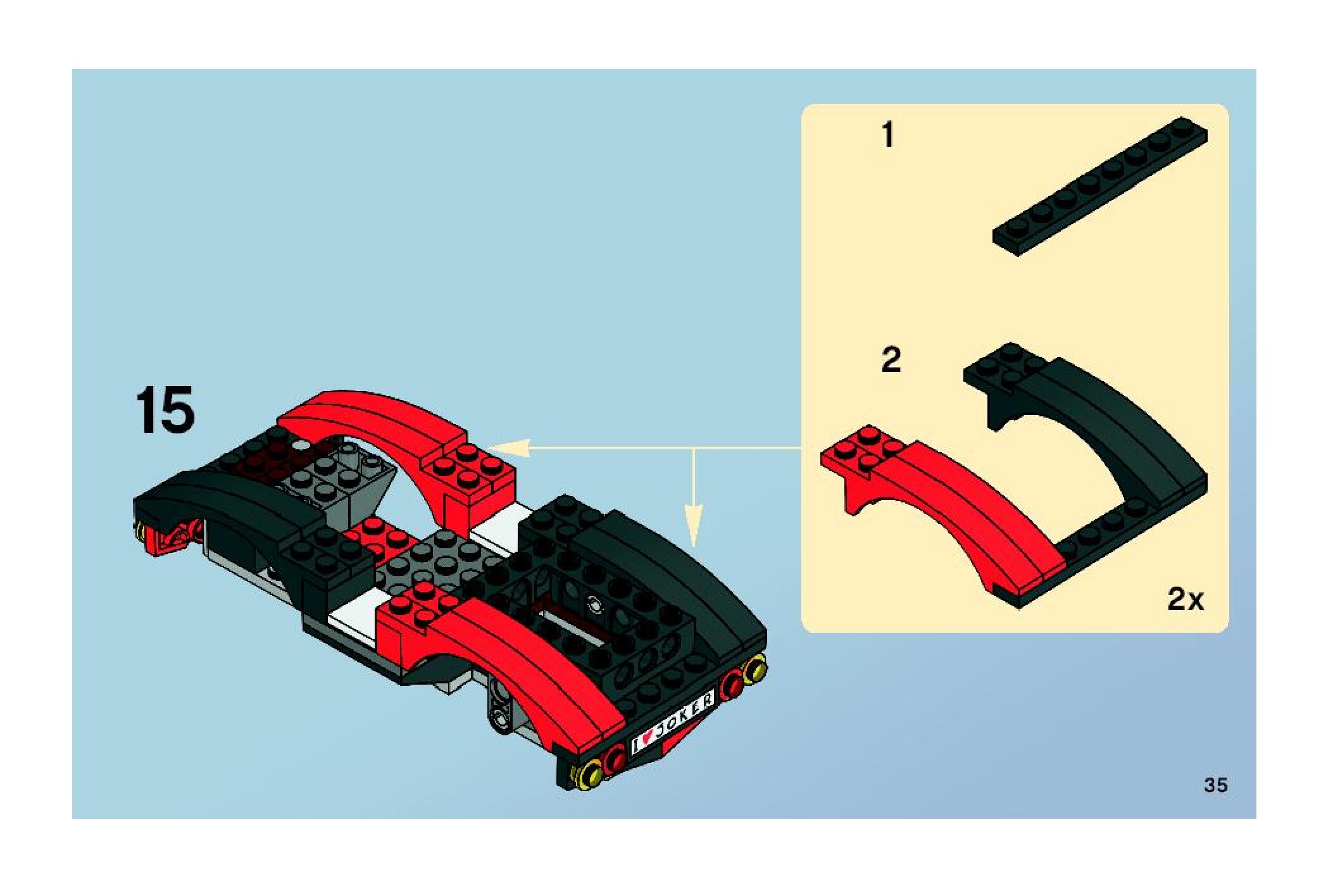 15

1

2

2x

I ♥ JOKER

35