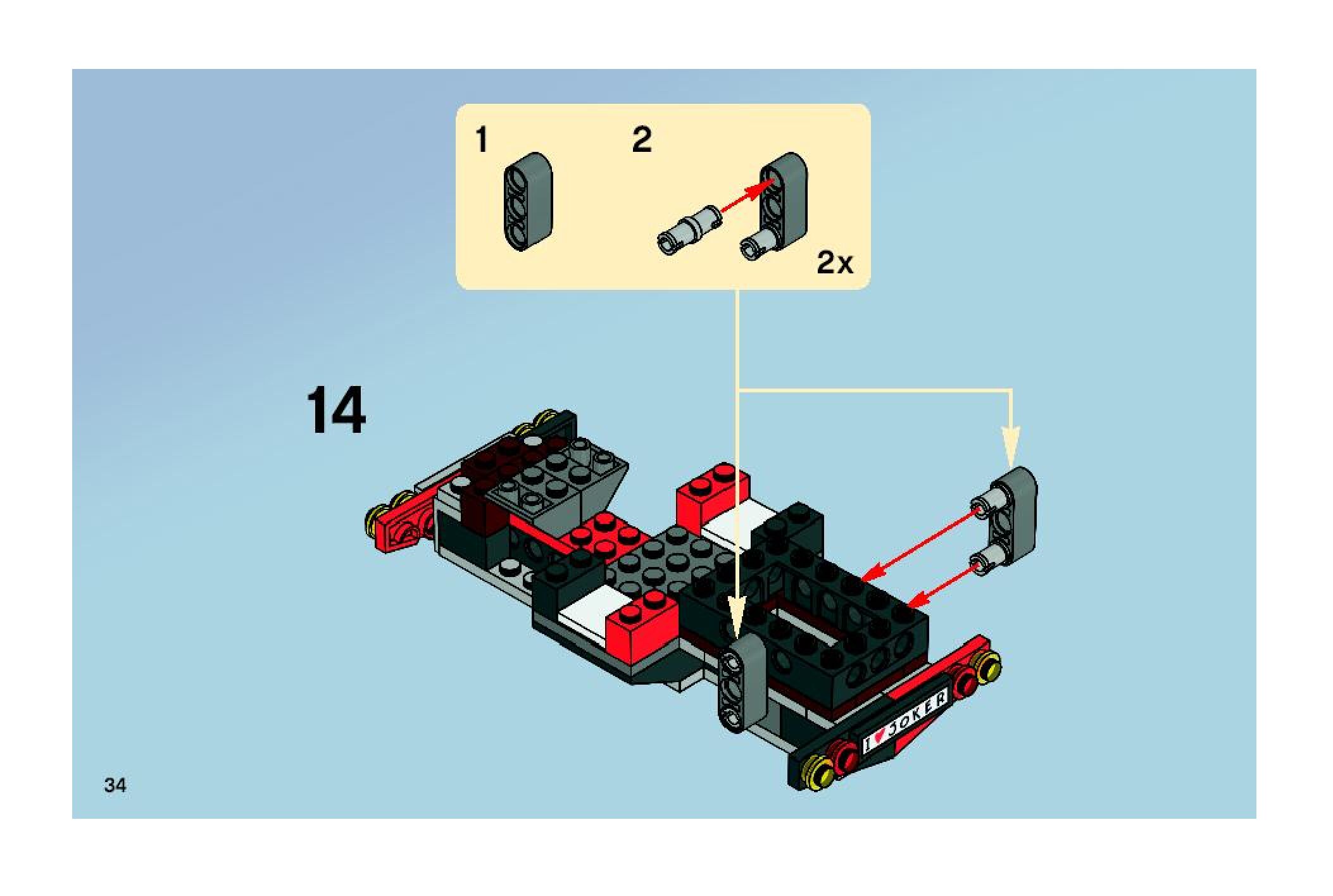 1

2

2x

14

I ♥ JOKER

34