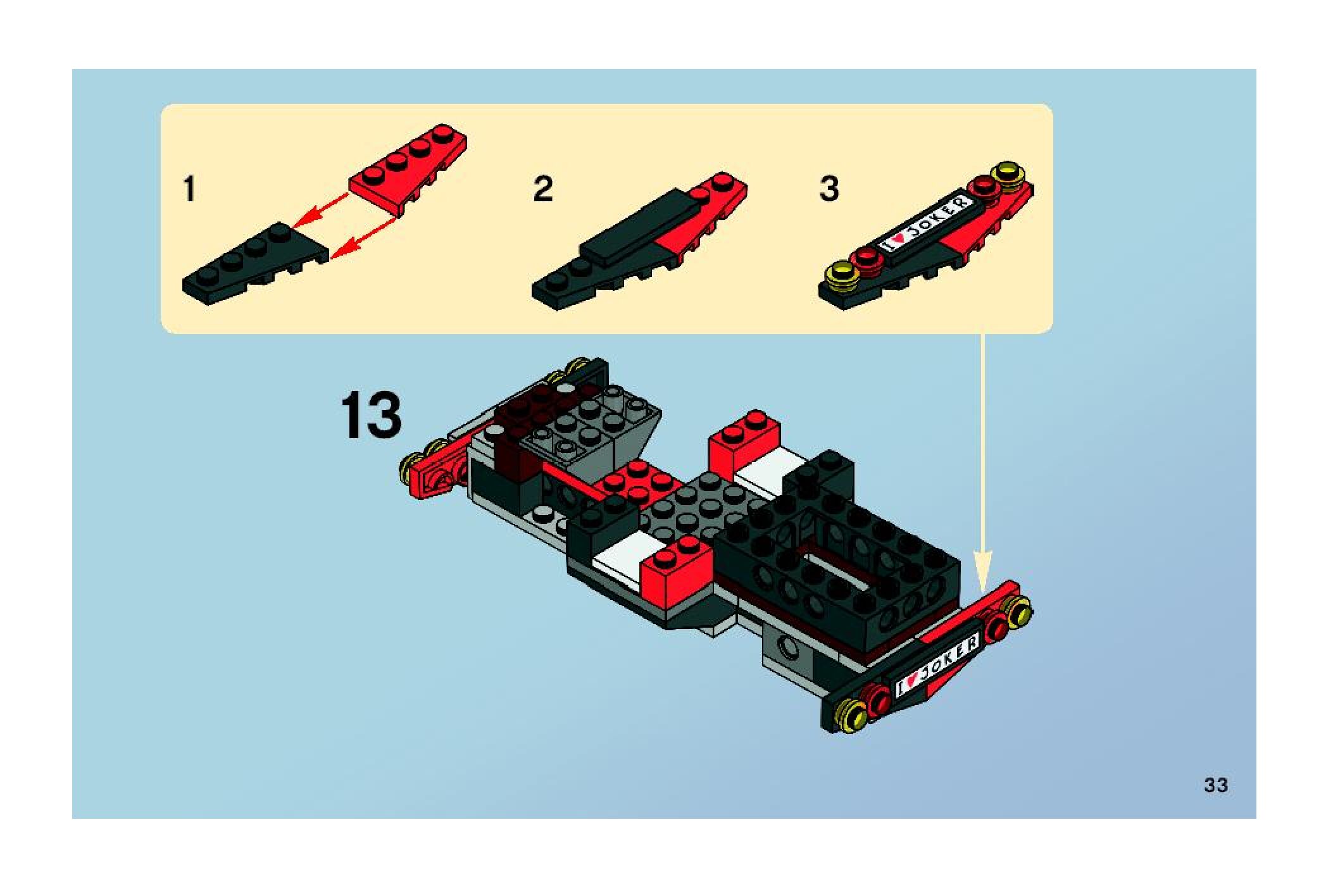 1

2

3

I ♥ JOKER

13

I ♥ JOKER

33