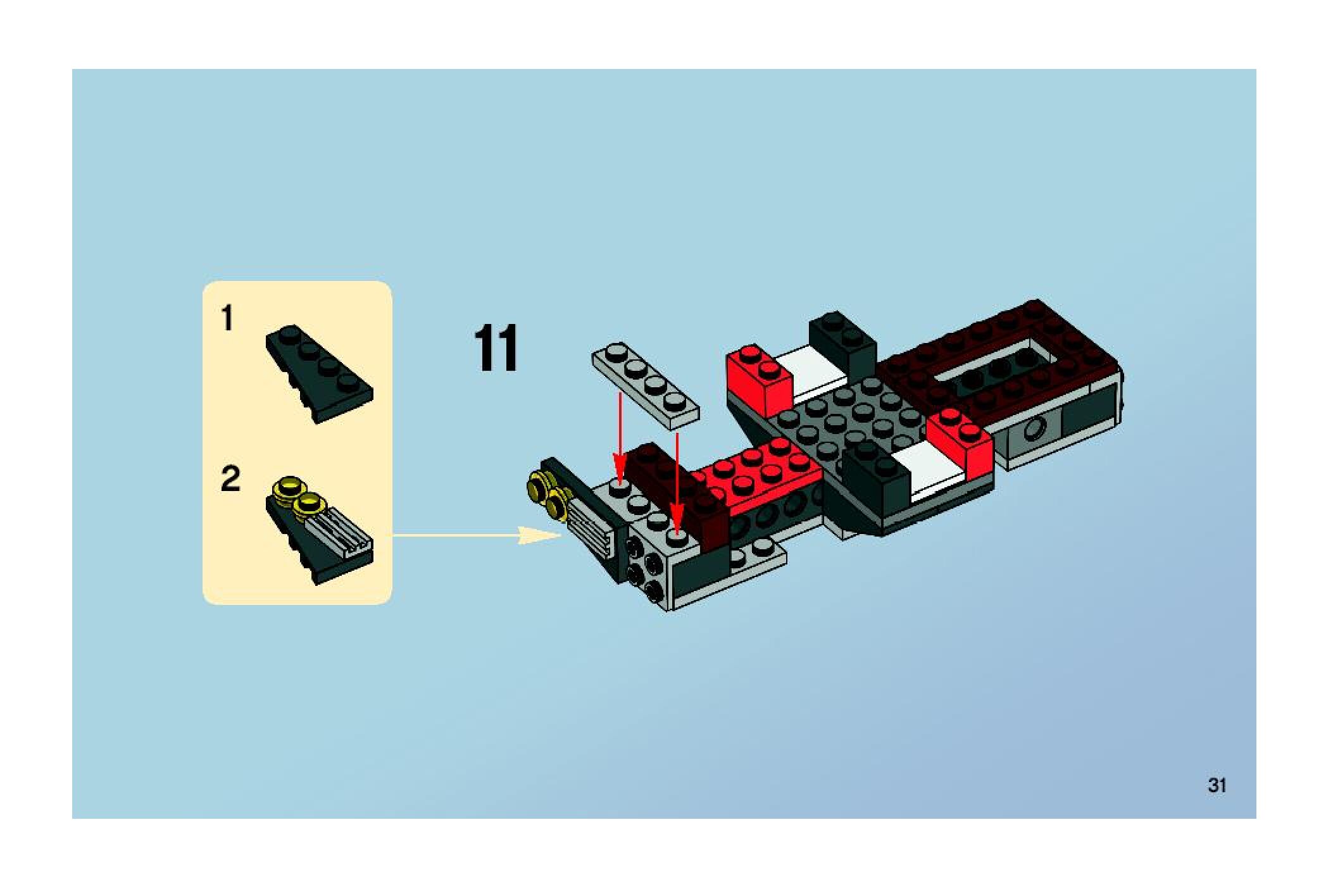 1

2

11

31