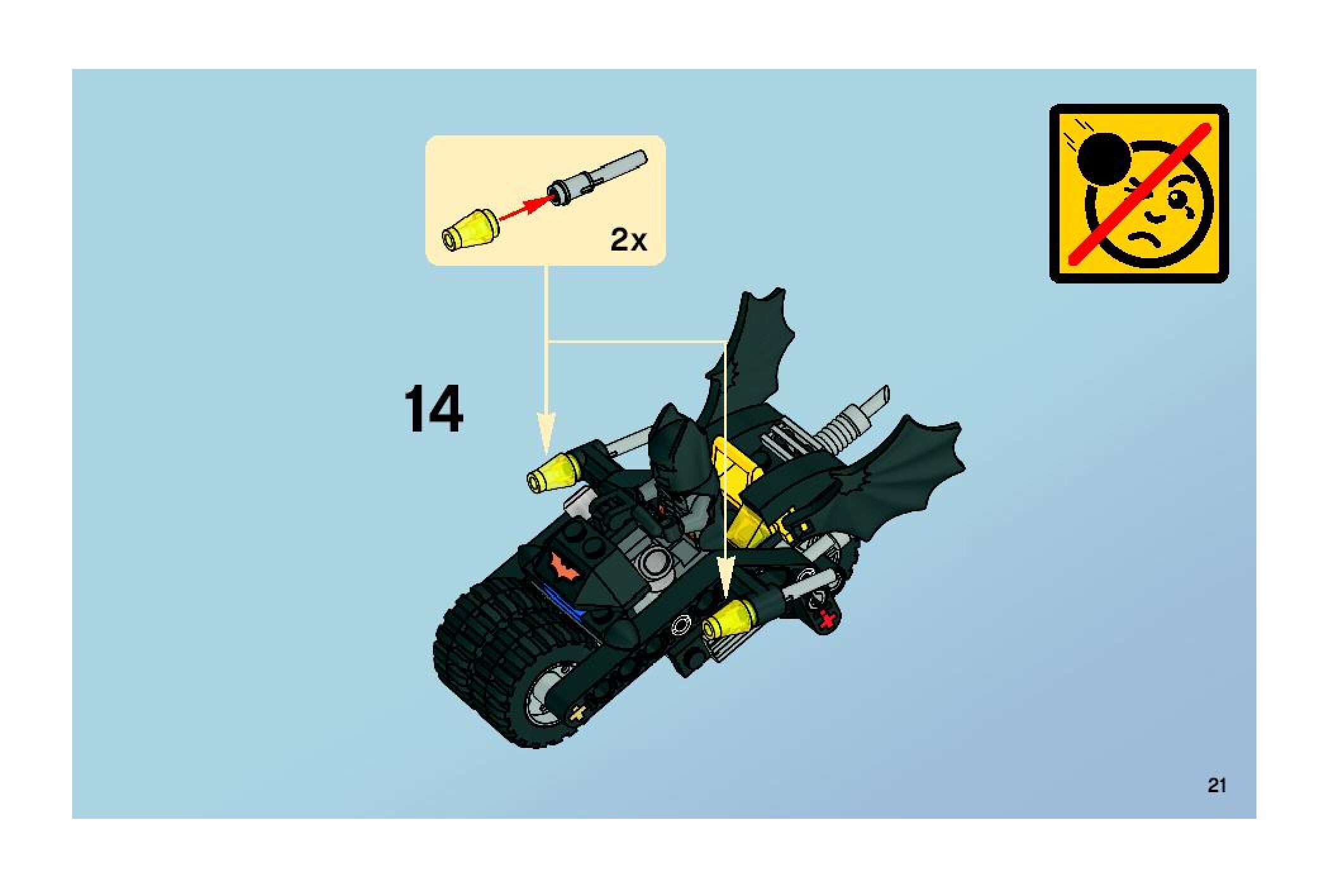 2x

14

21