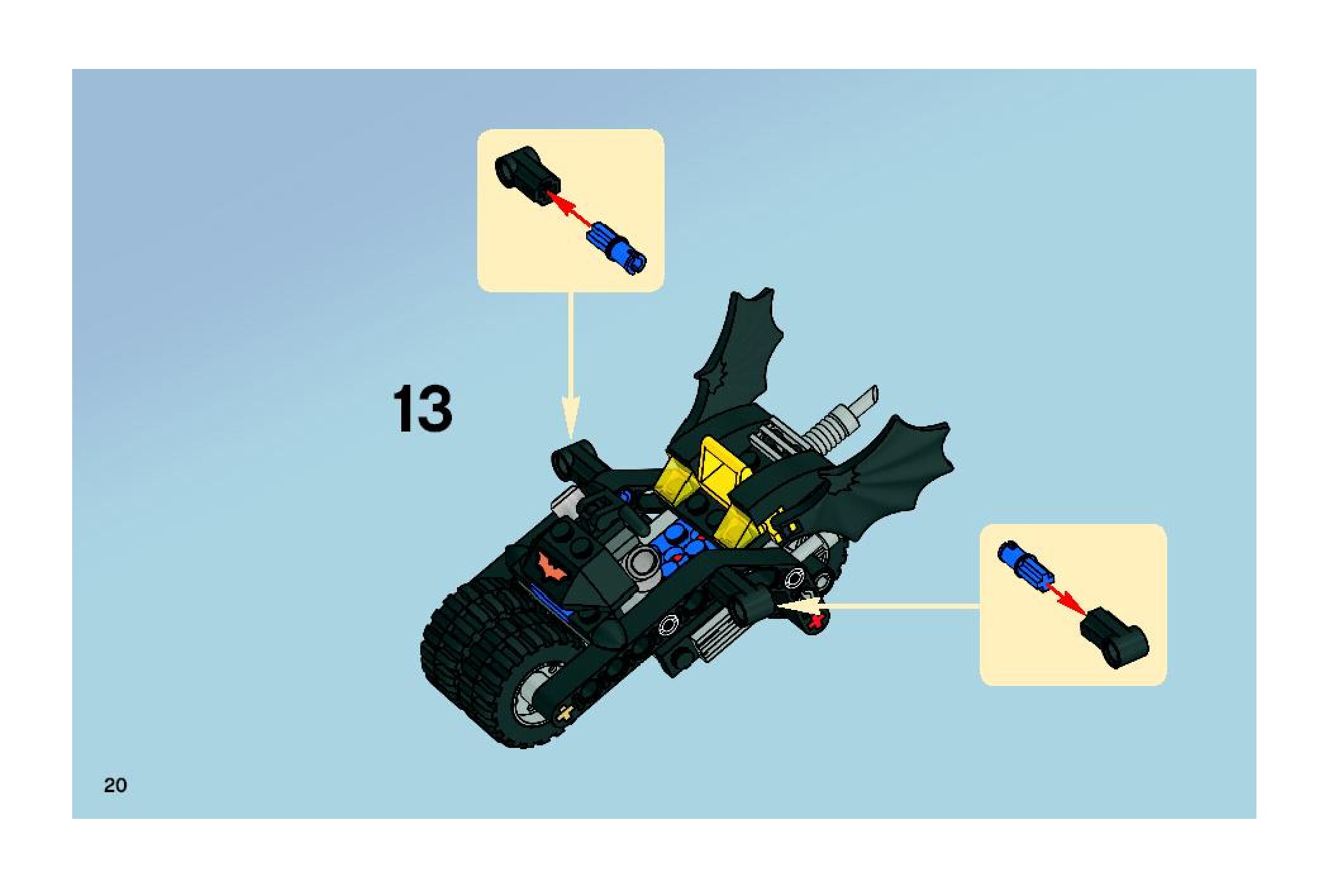 13

20