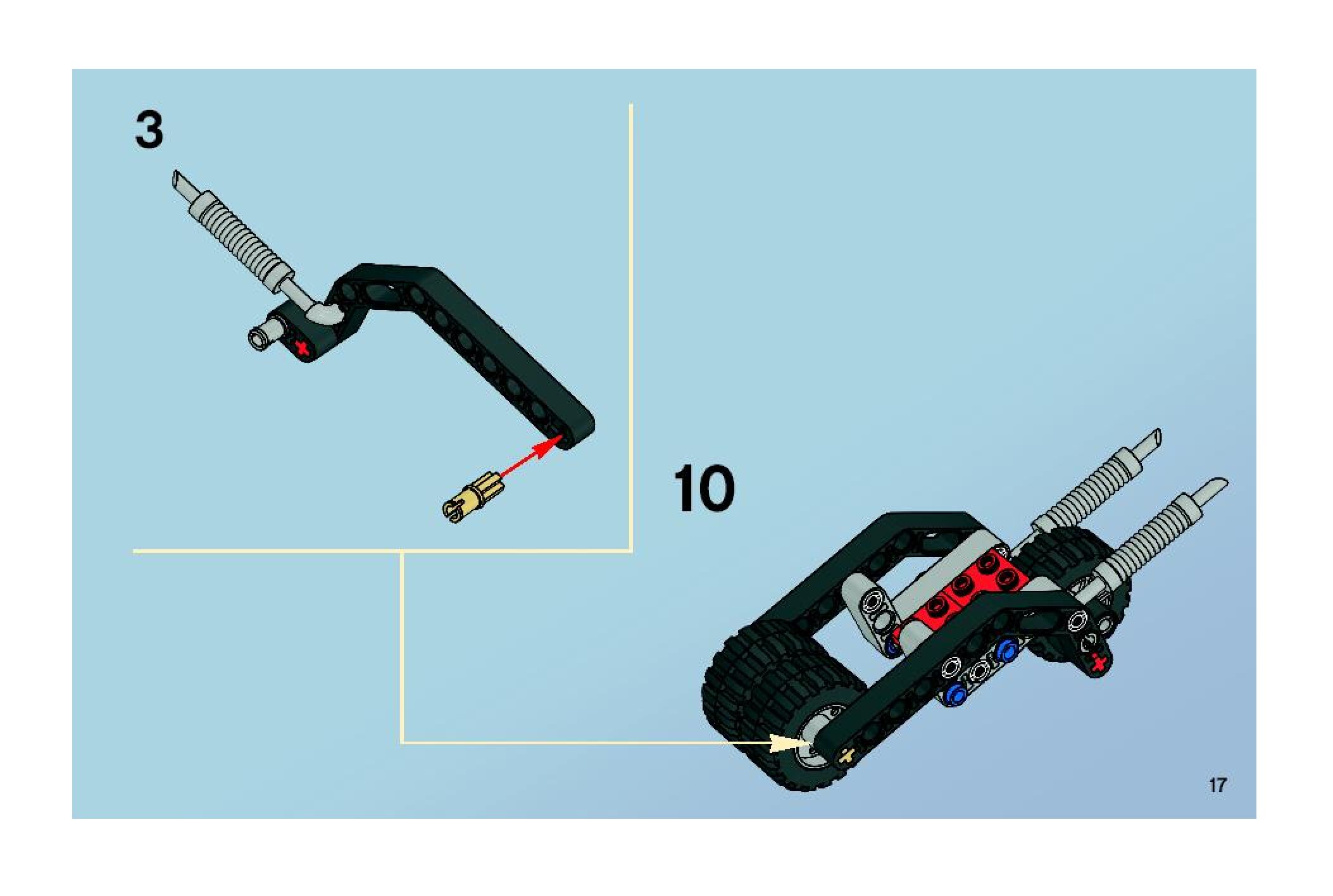 3

10

17