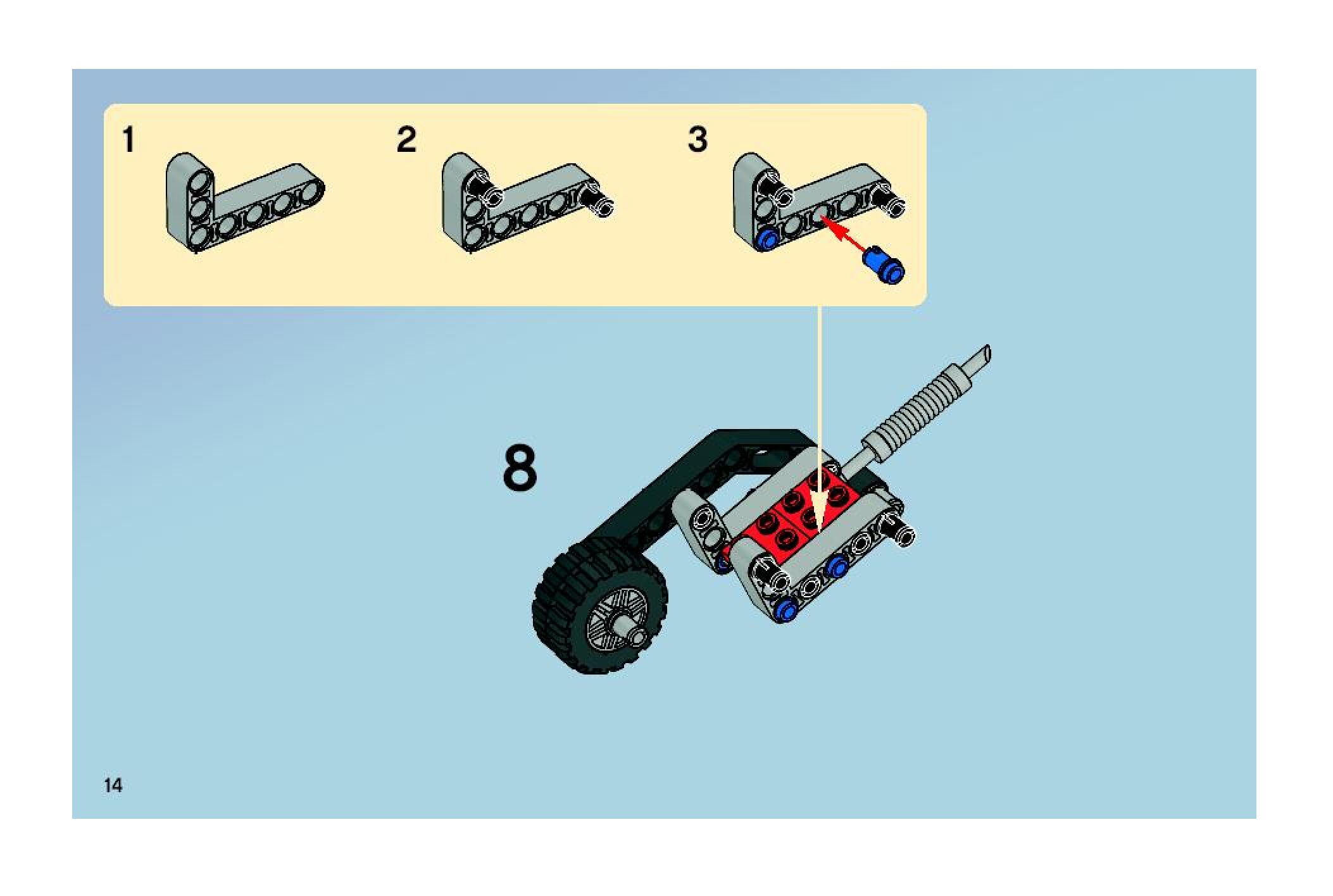 1

2

3

8

14