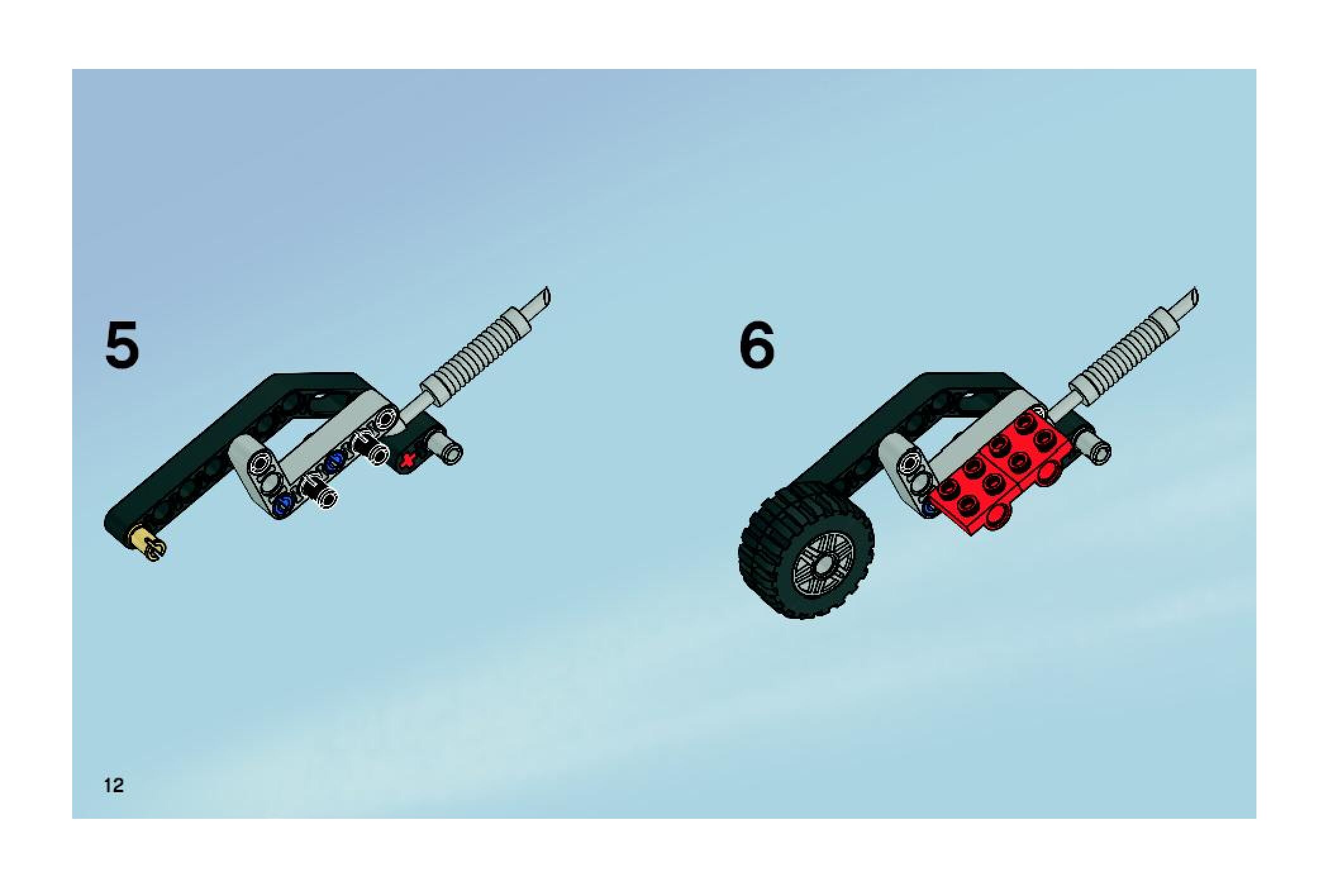 5

6

12