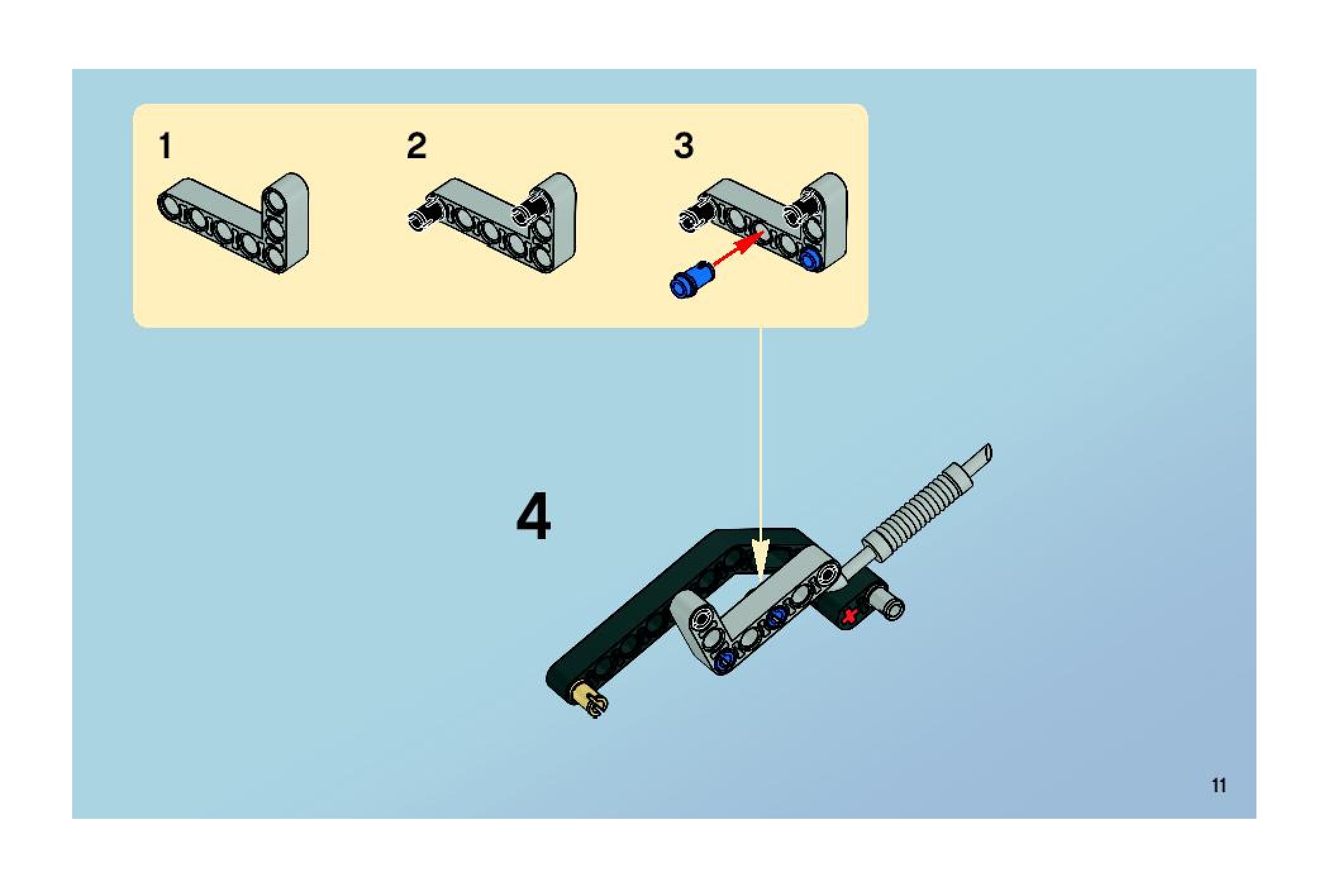 1

2

3

4

11