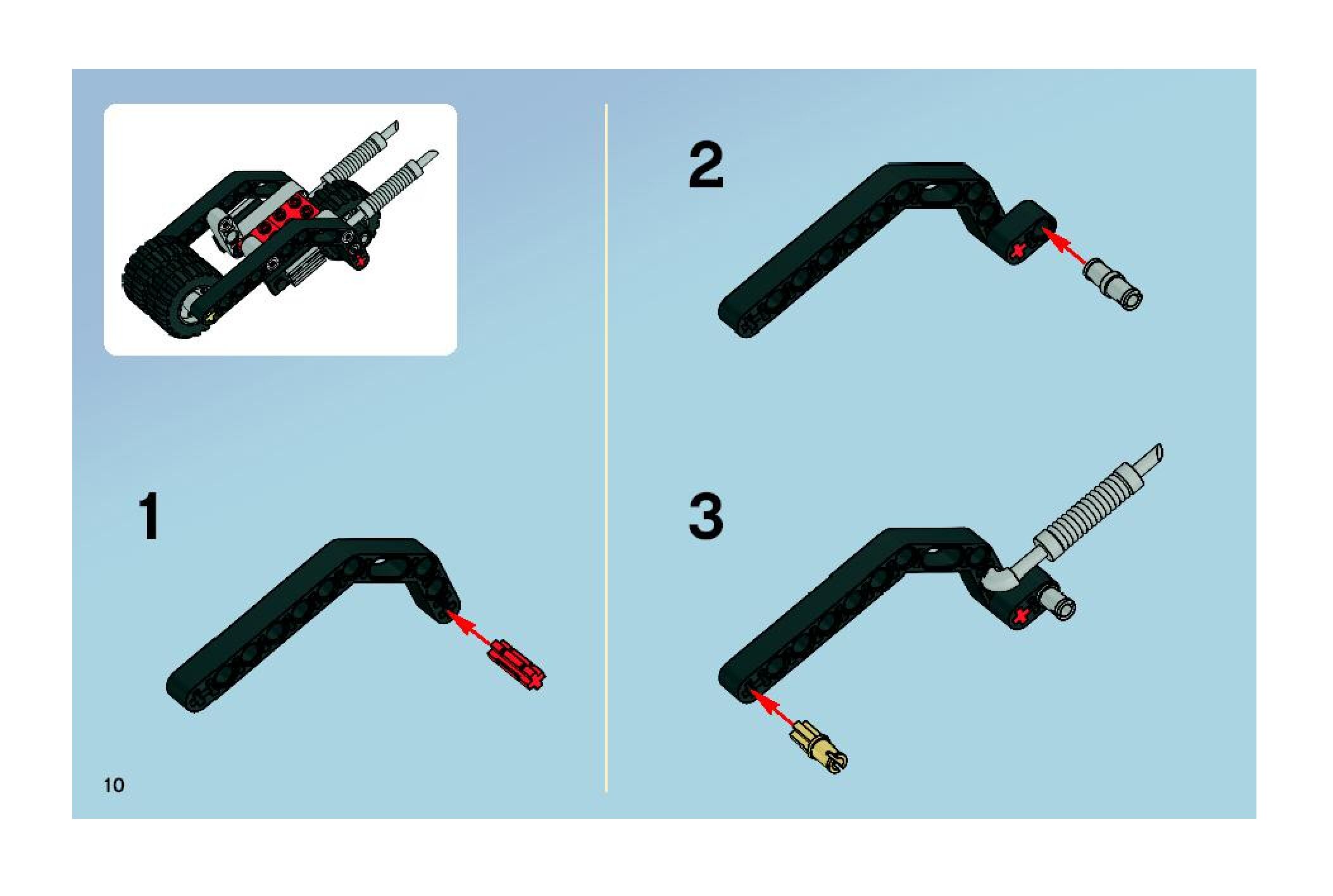 1

10

2

3