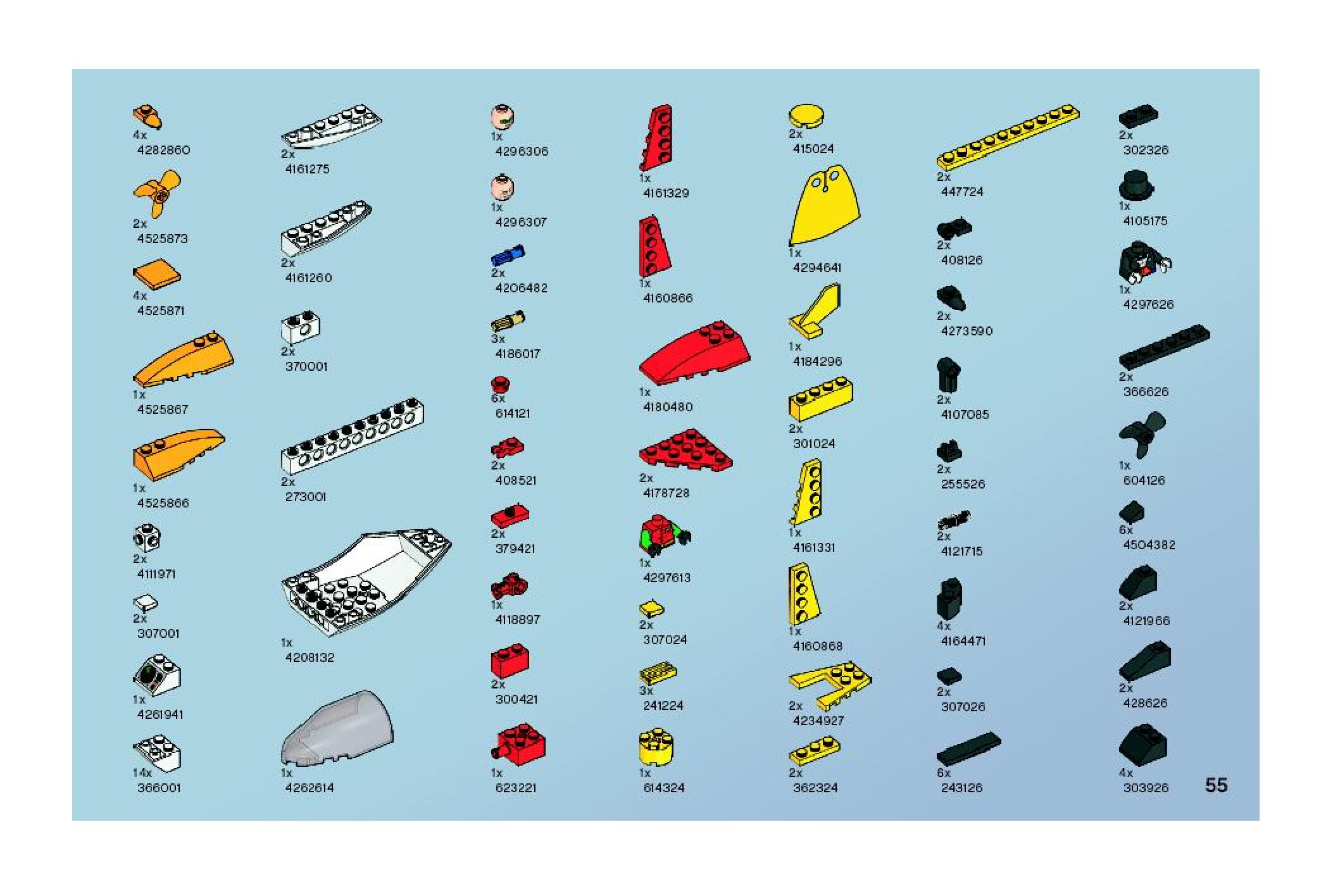 4x
4282860

2x
4525873

4x
4525871

1x
4525867

1x
4525866

2x
4111971

2x
307001

1x
4261941

14x
366001

2x
4161275

2x
4161260

2x
370001

2x
273001

1x
4208132

1x
4262614

1x
4296306

1x
4296307

2x
4206482

3x
4186017

6x
614121

2x
408521

2x
379421

1x
4118897

2x
300421

1x
623221

1x
4161329

1x
4160866

1x
4180480

2x
4178728

1x
4297613

2x
307024

3x
241224

1x
614324

2x
415024

1x
4294641

1x
4184296

2x
301024

1x
4161331

1x
4160868

2x
4234927

2x
362324

2x
447724

2x
408126

2x
4273590

2x
4107085

2x
255526

2x
4121715

4x
4164471

2x
307026

6x
243126

2x
302326

1x
4105175

1x
4297626

2x
366626

1x
604126

6x
4504382

2x
4121966

2x
428626

4x
303926

55