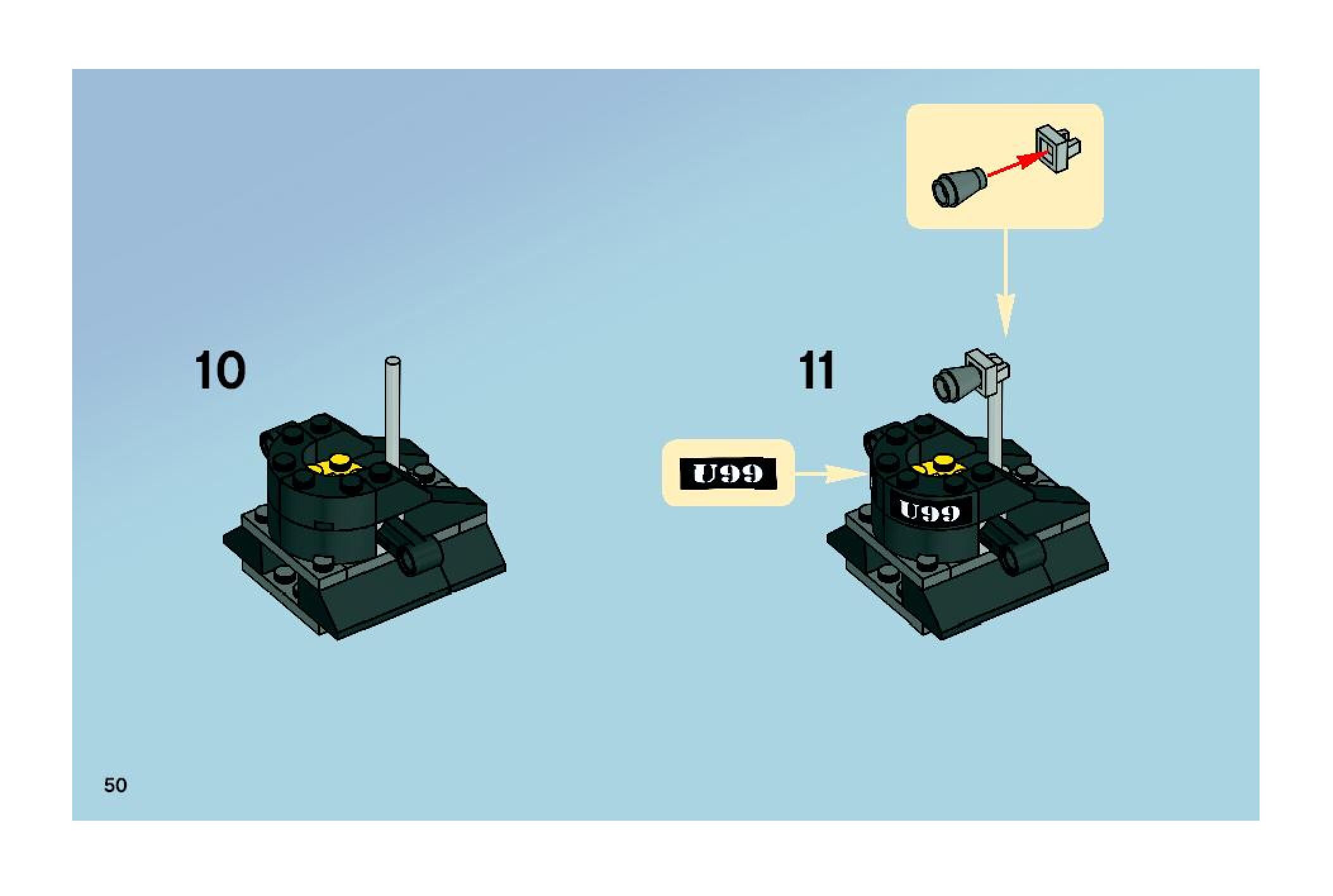 10

11

U99

U99

50