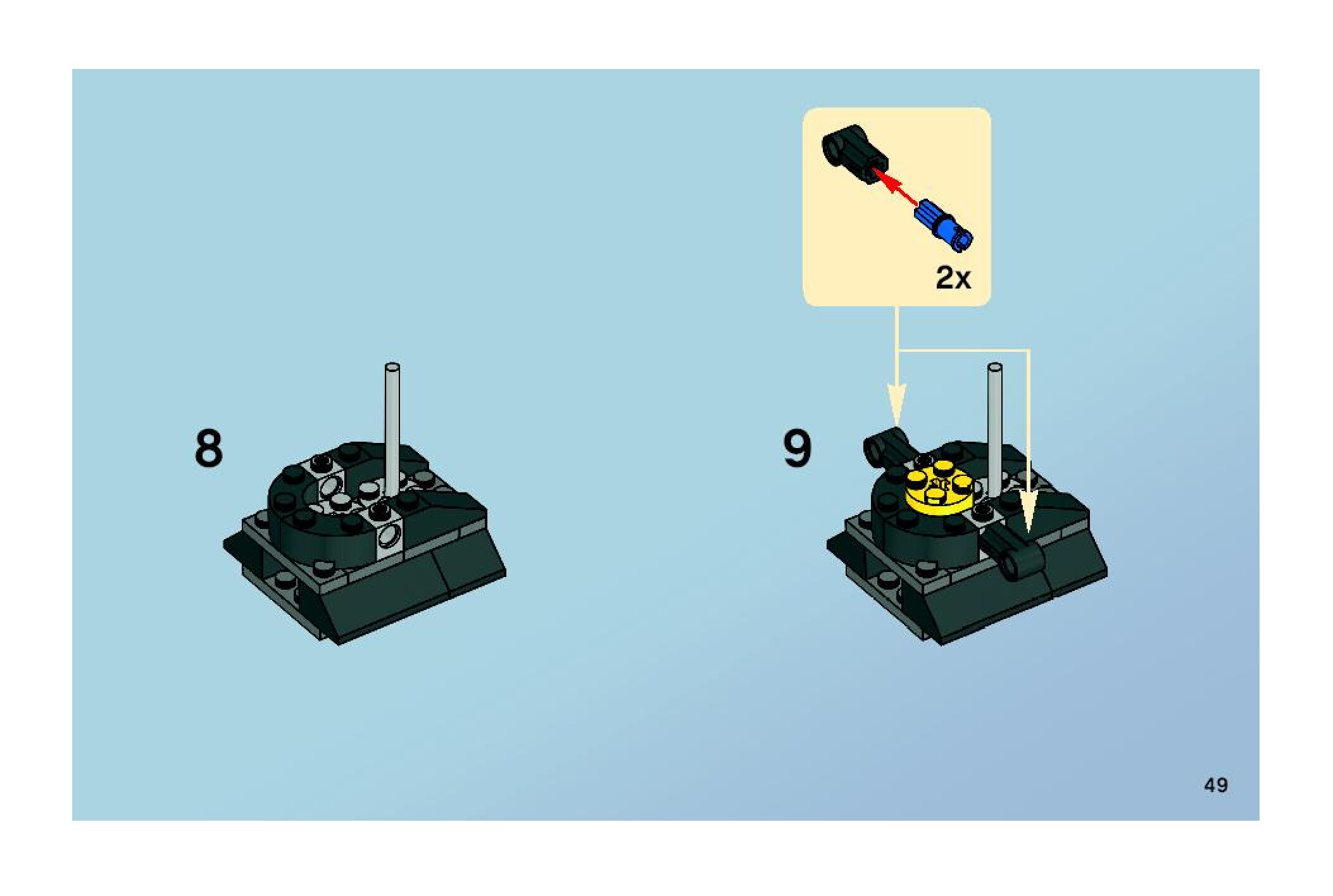 2x

8

9

49