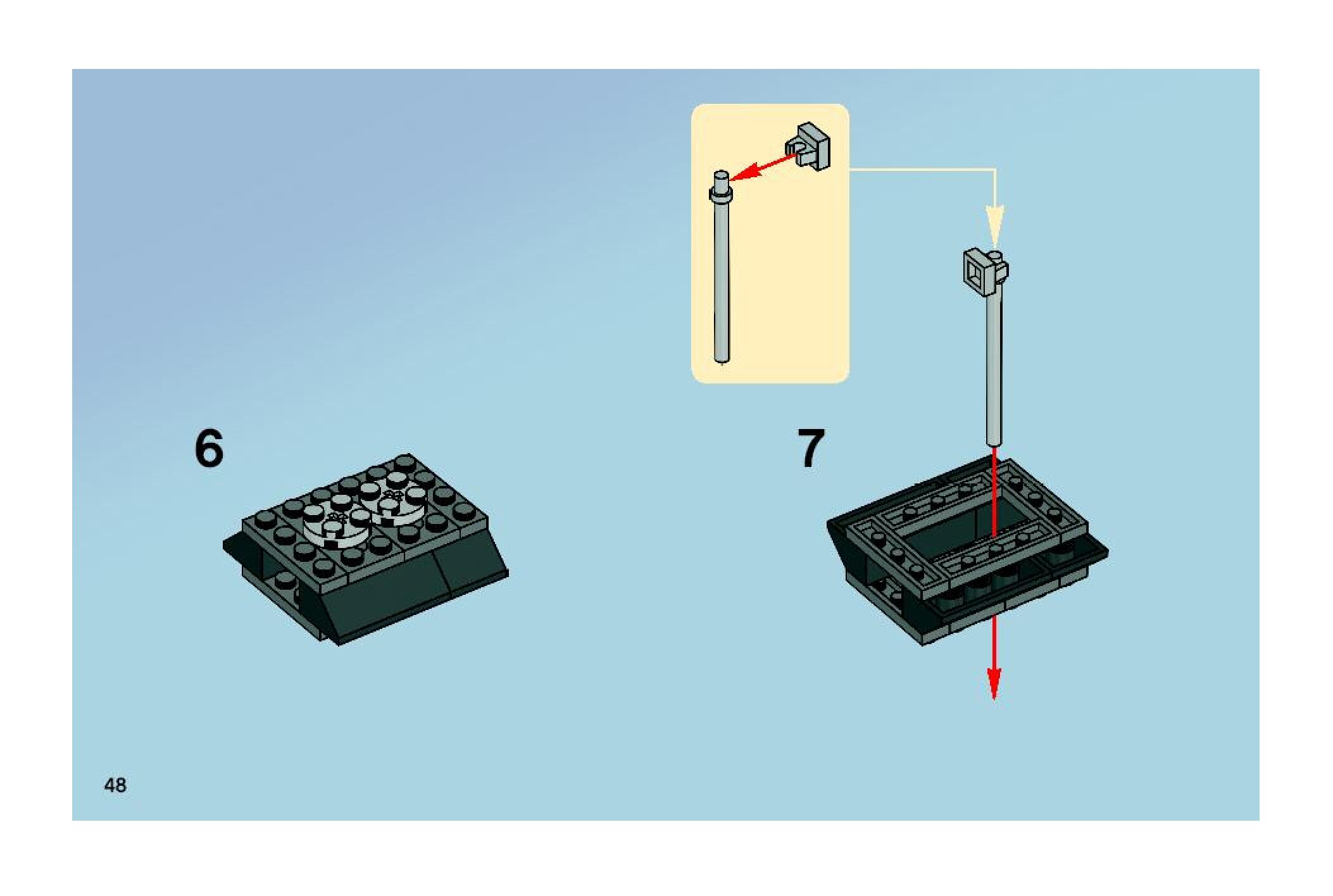 6

7

48