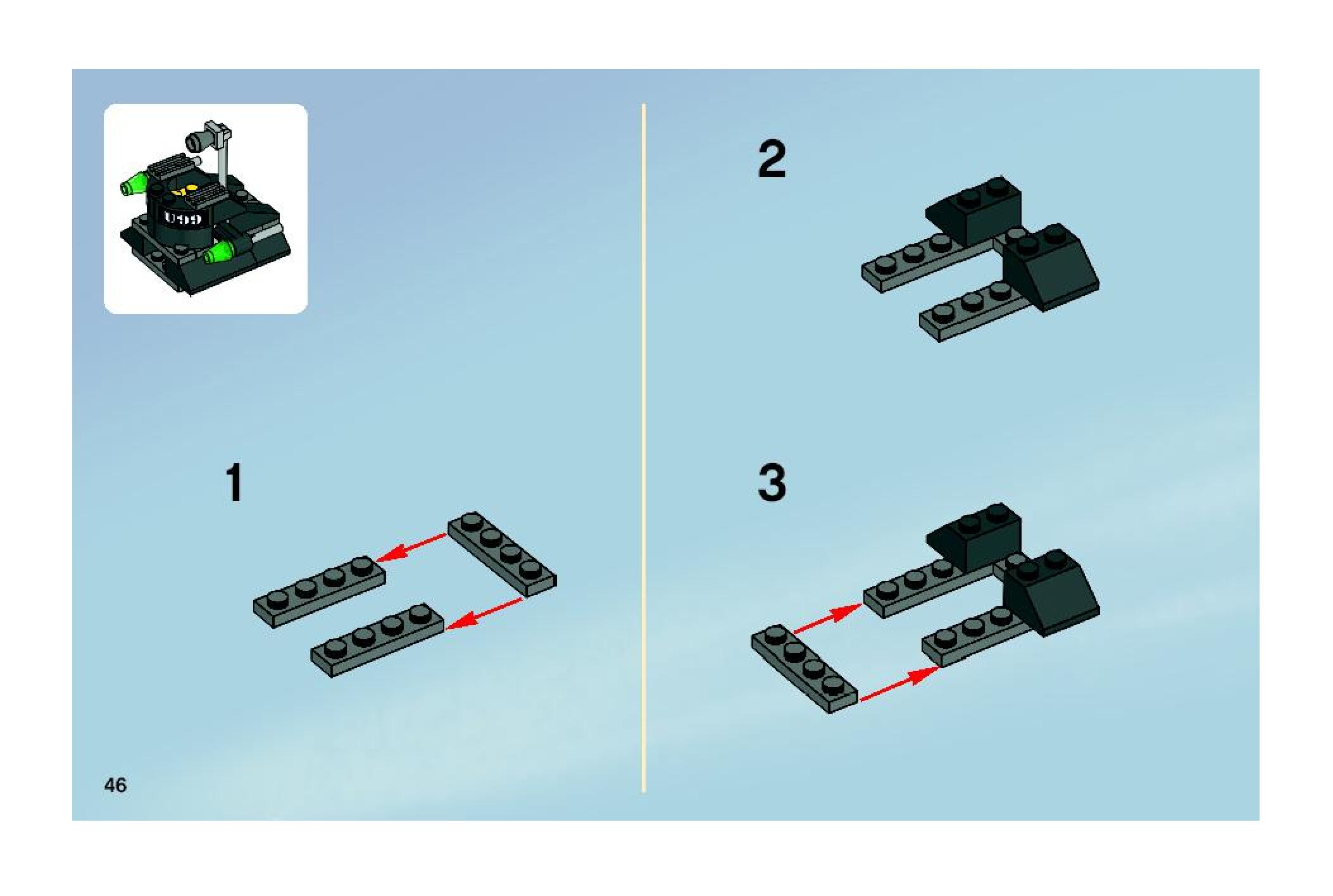 U99

1

2

3

46