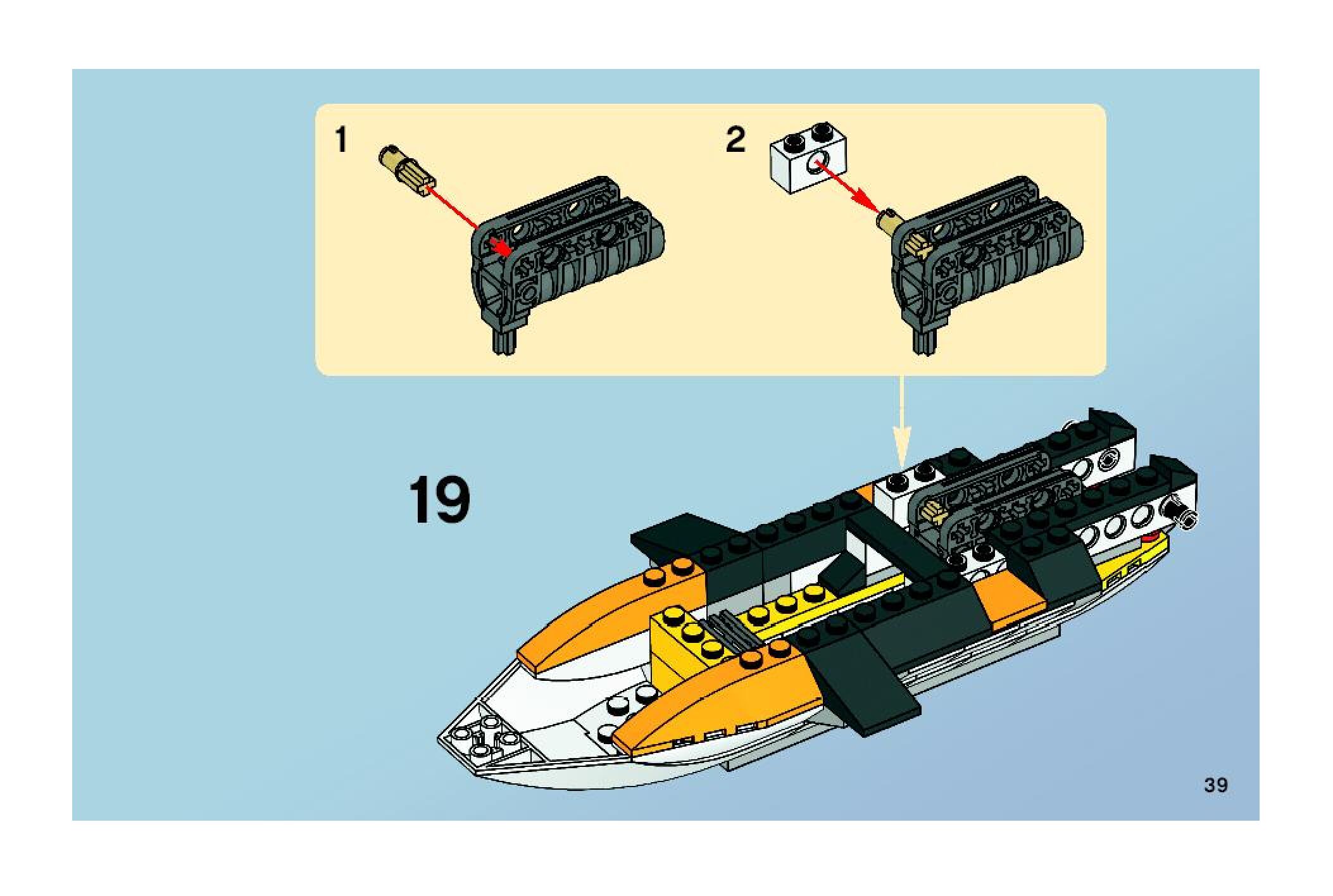 1

2

19

39