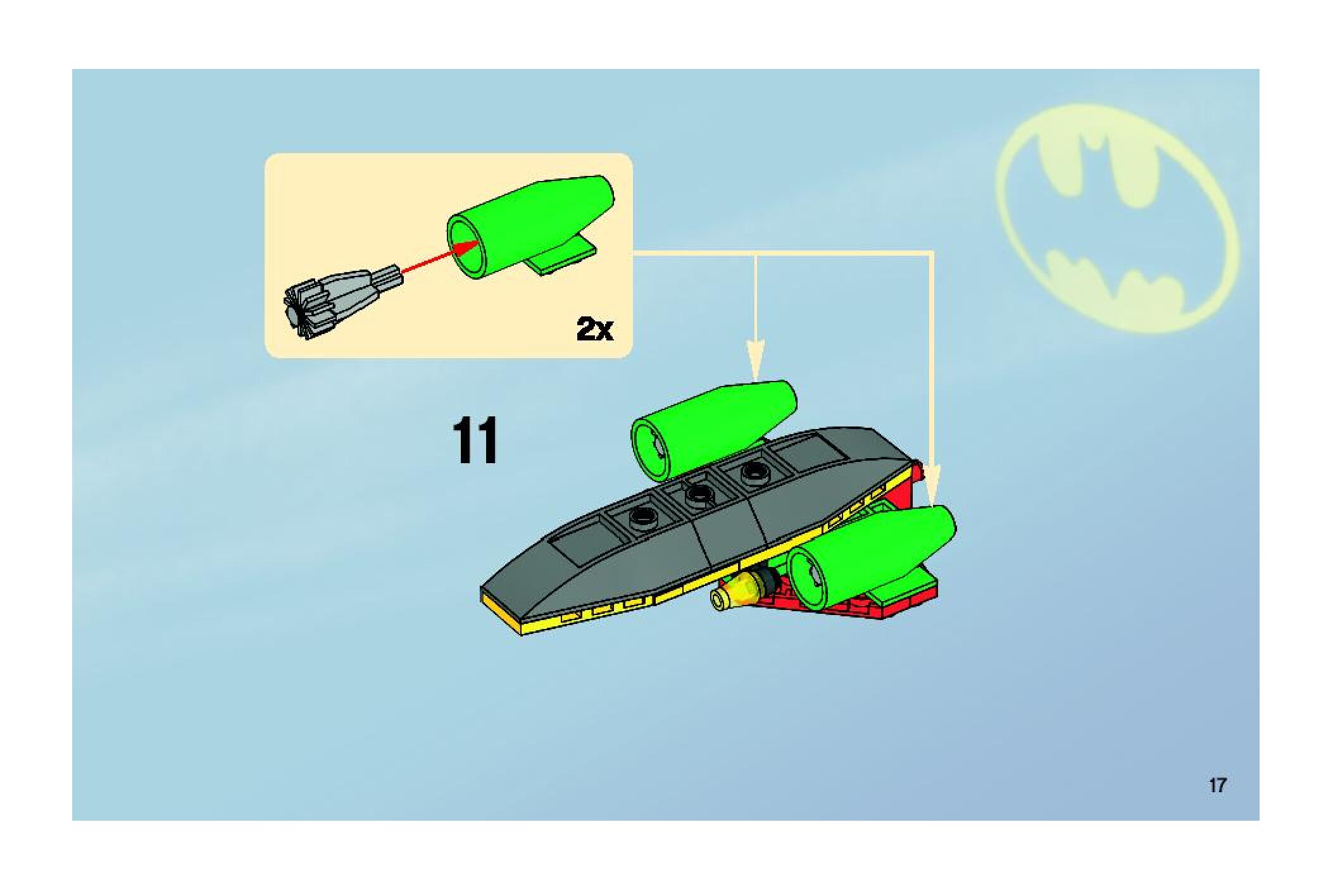 2x

11

17