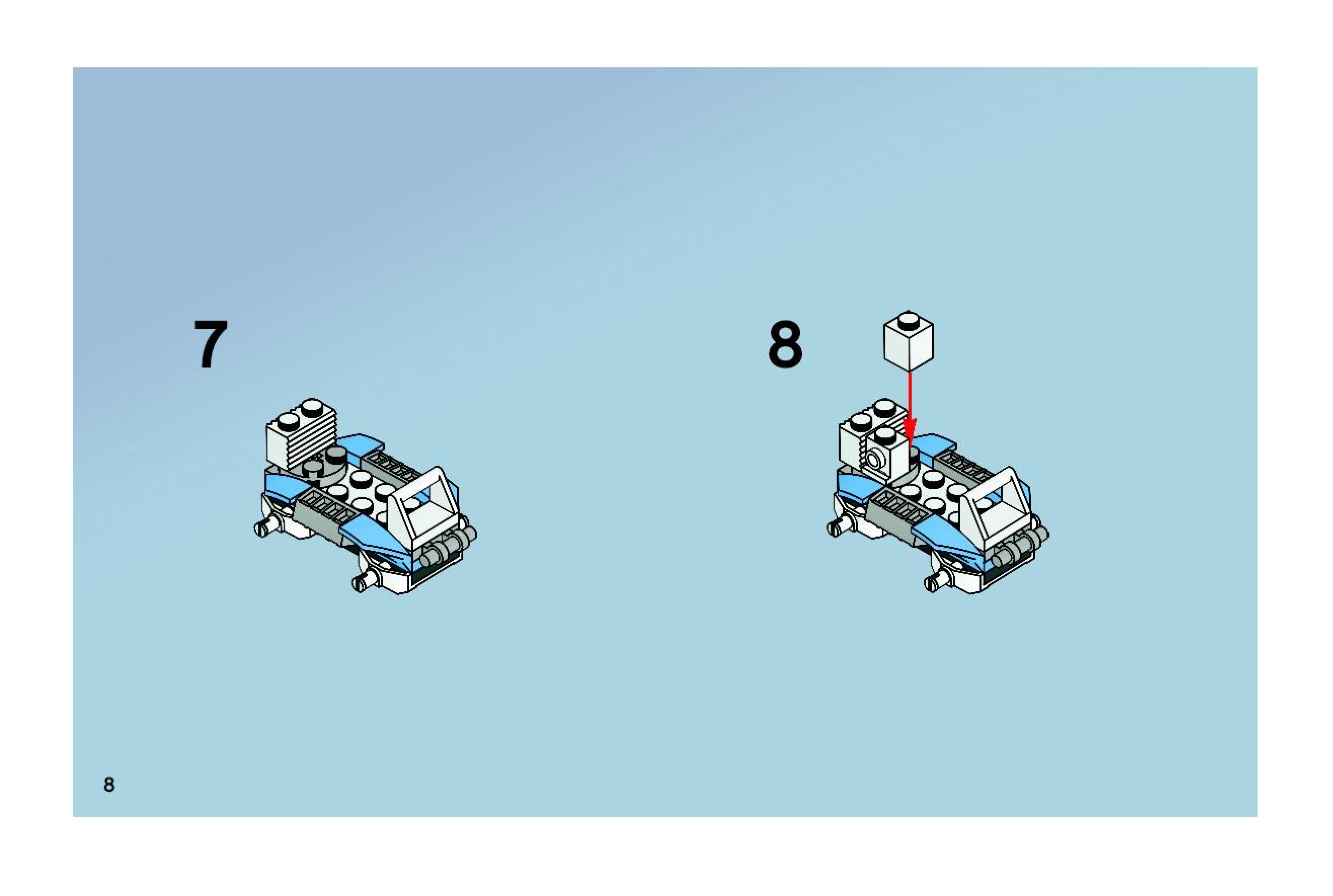 7

8

8