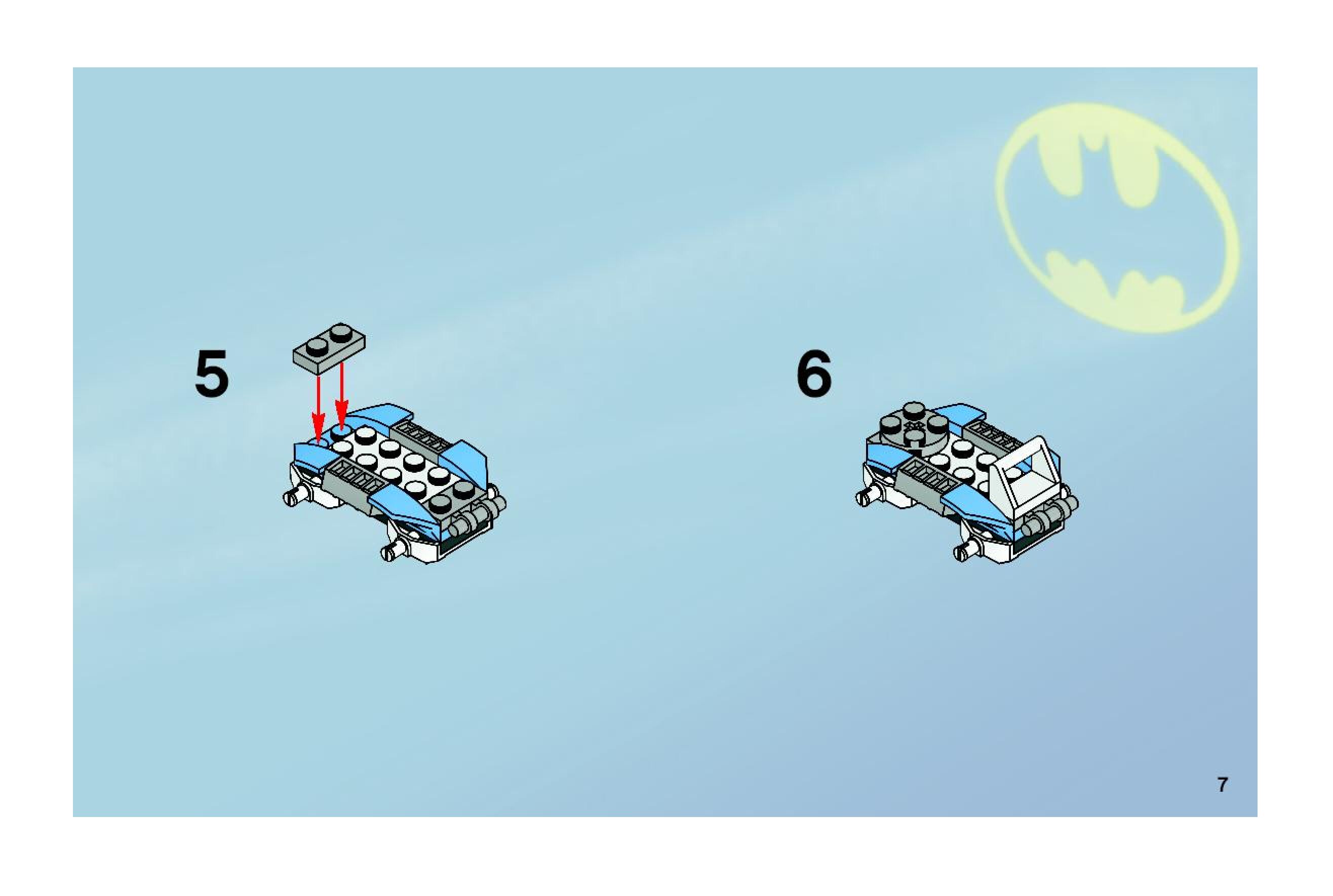 5

6

7