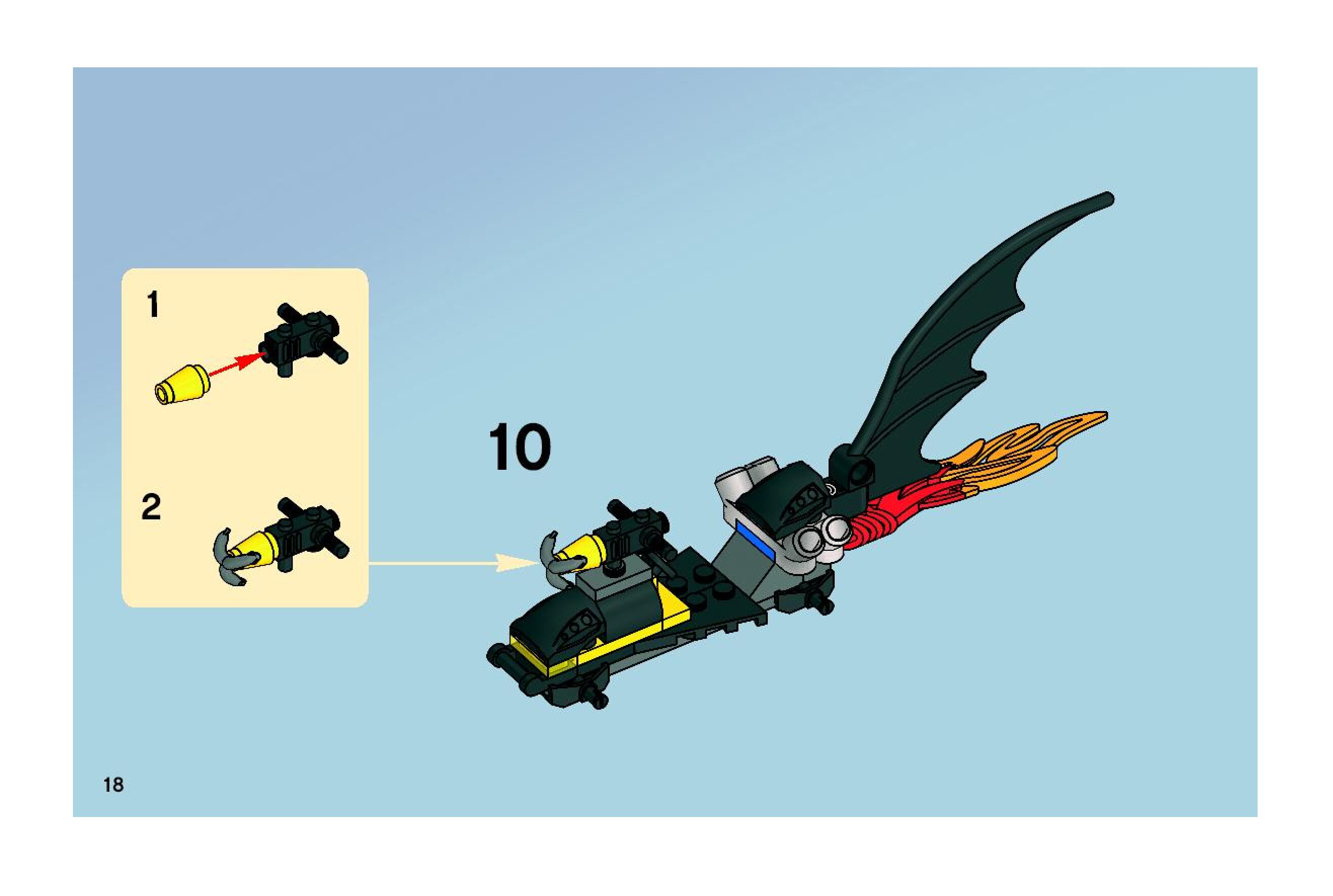 1

2

10

18