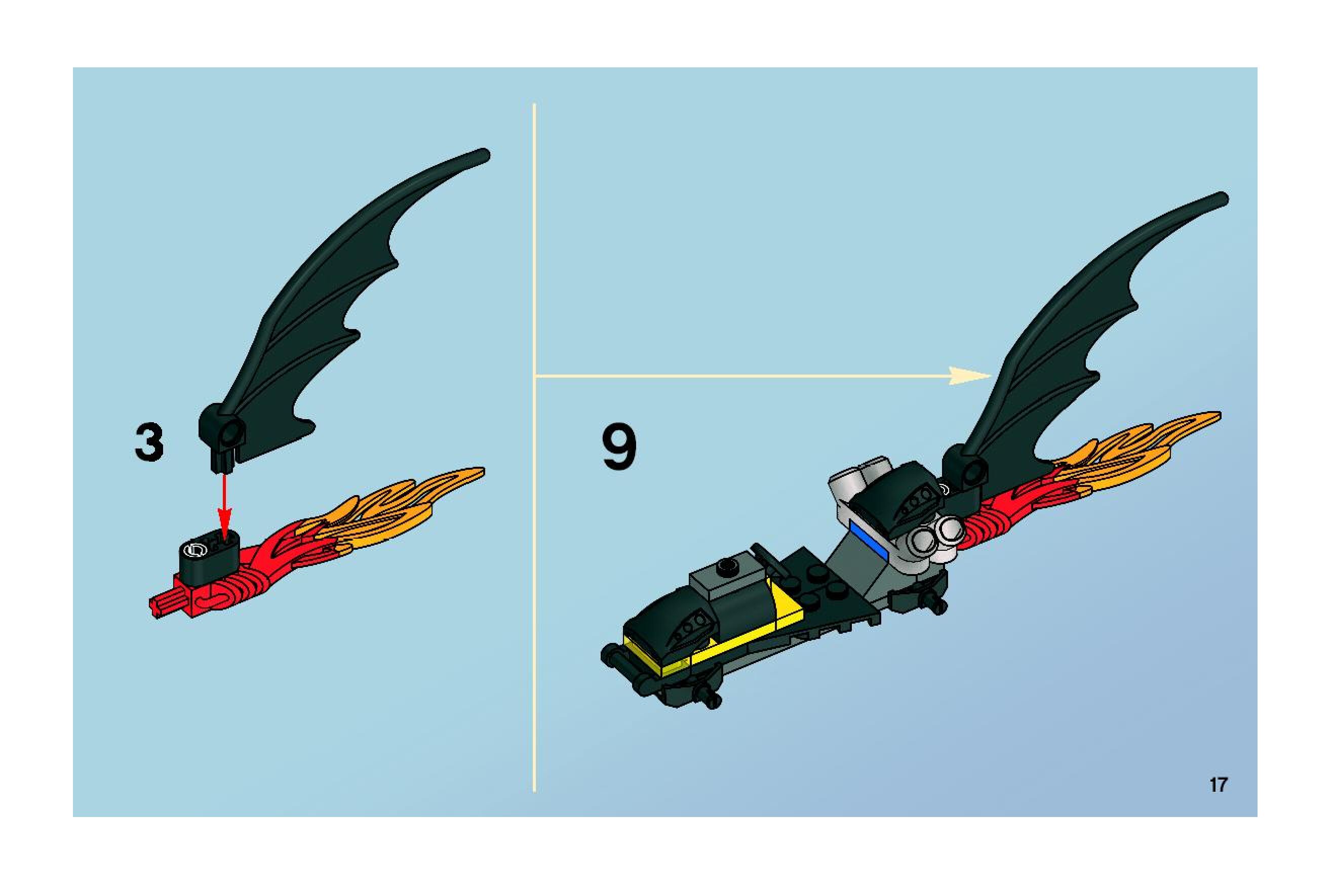 3

9

17