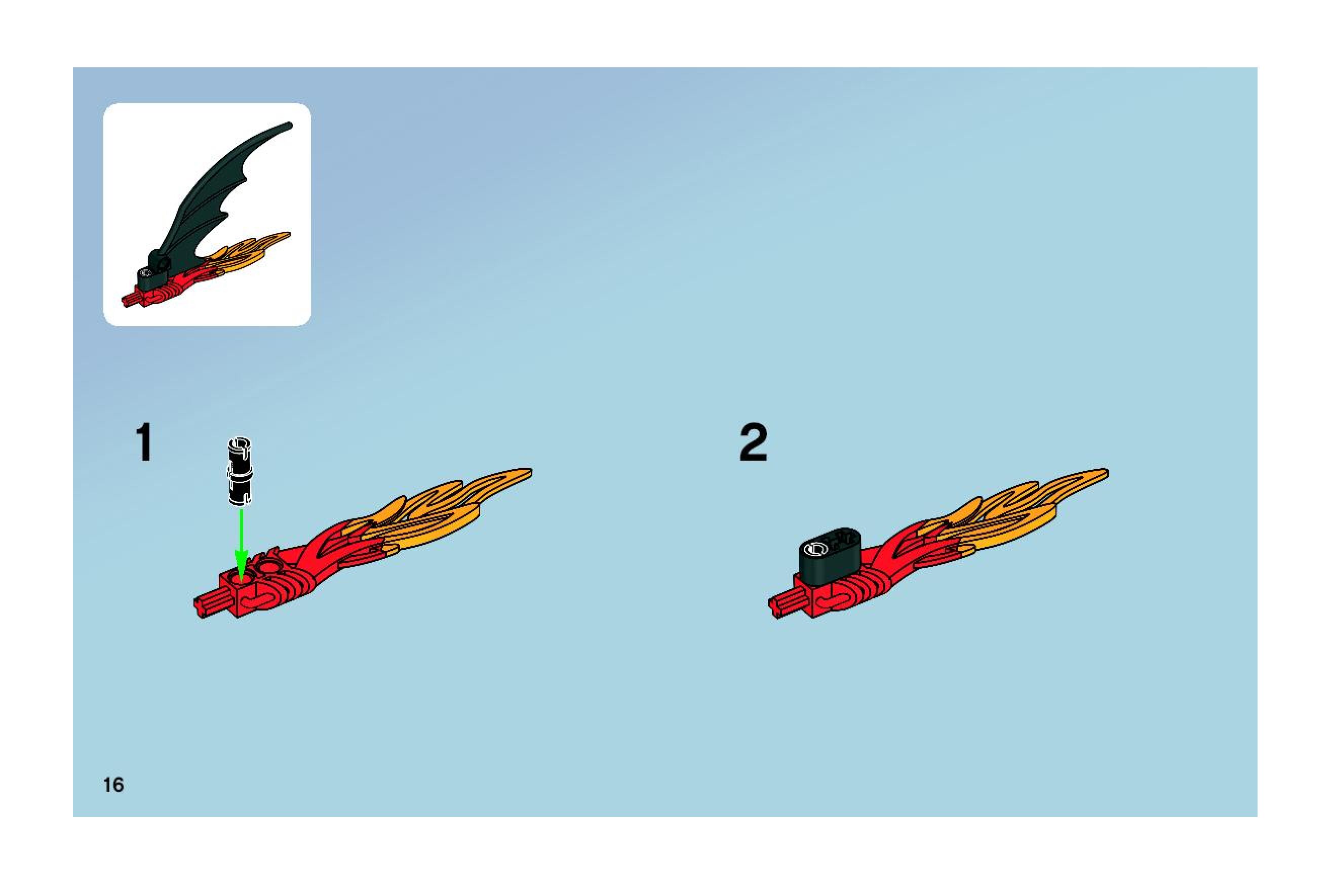 1

2

16