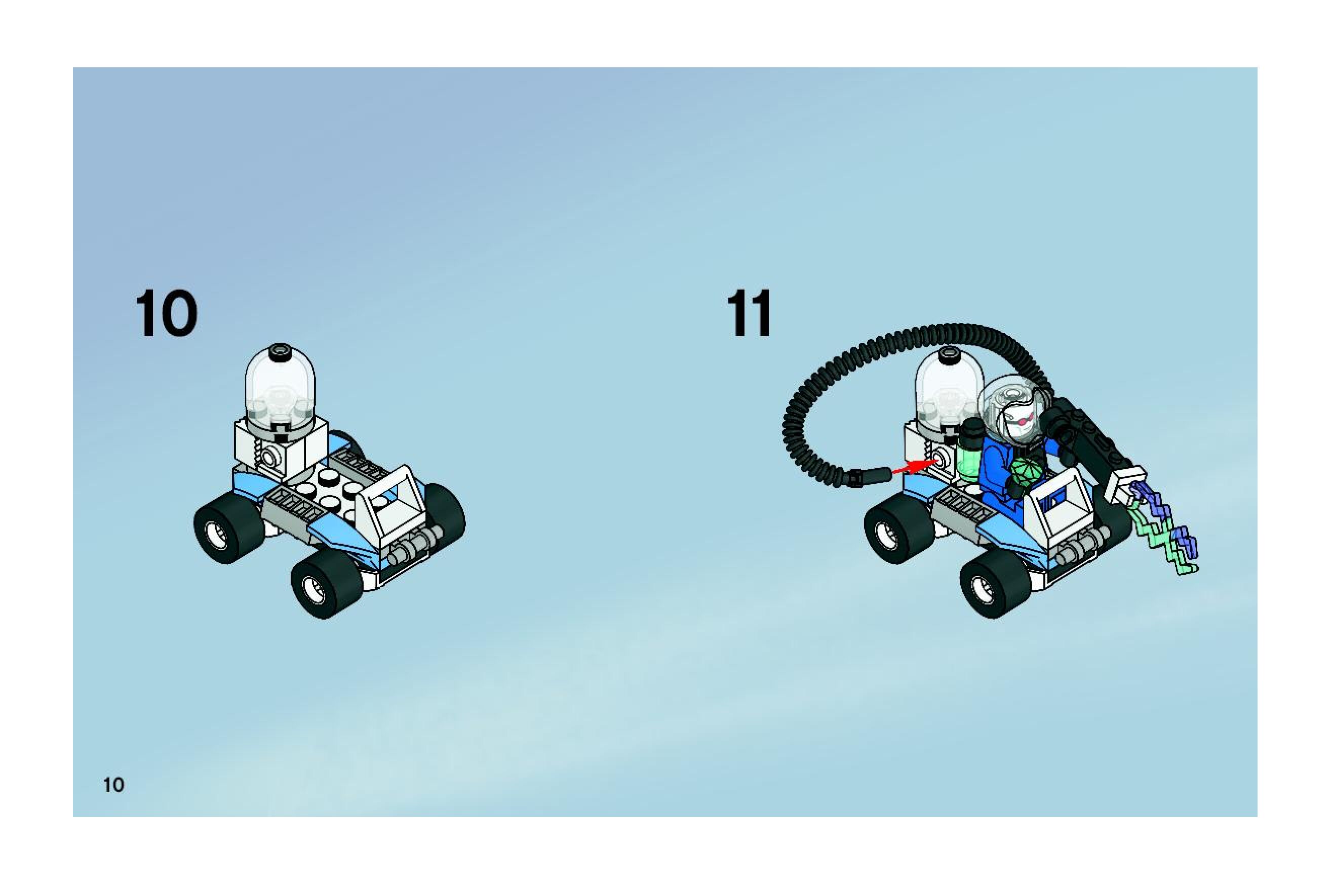 10

11

10