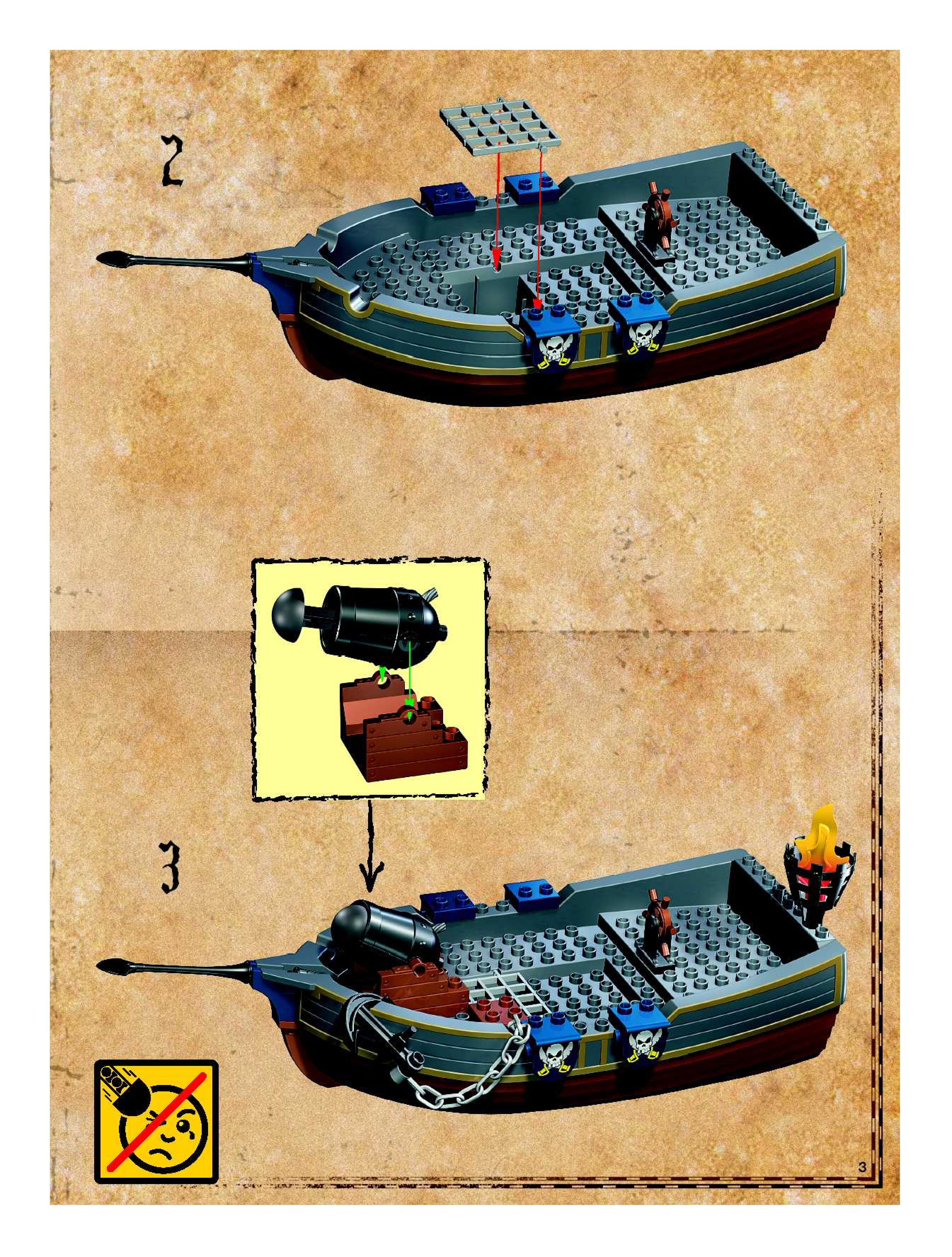 2

3

3