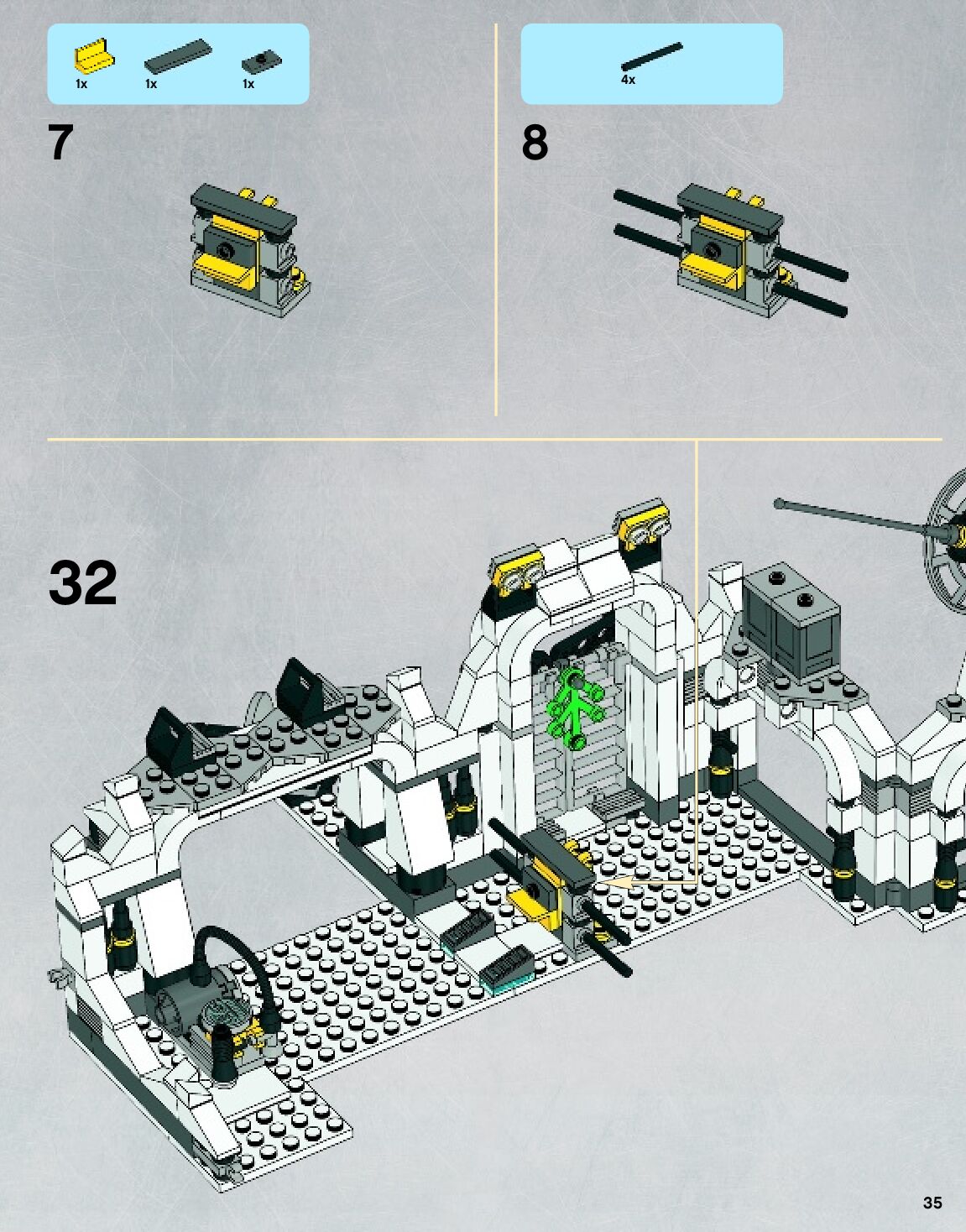 1x 1x 1x

7

4x

8

32

35