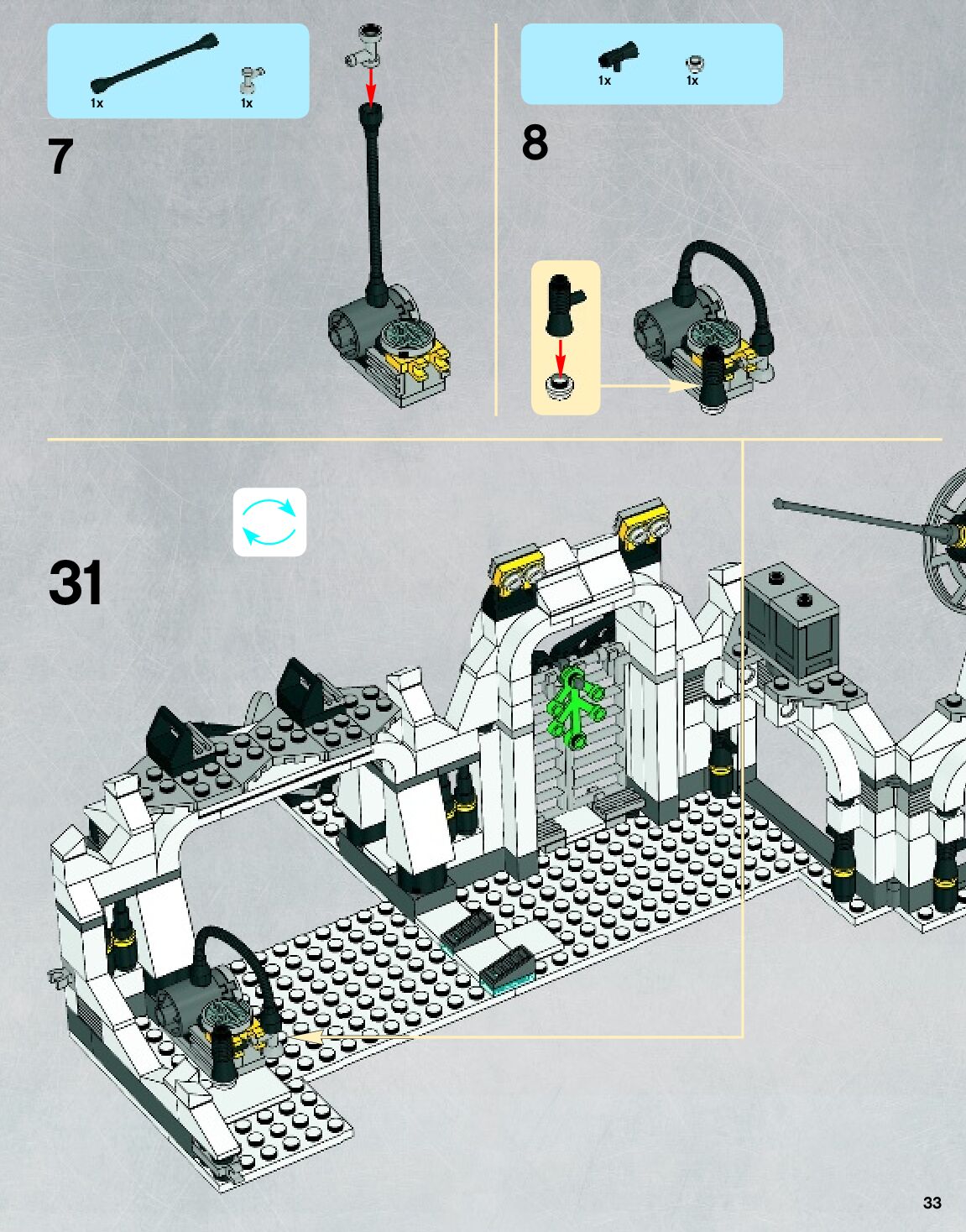 1x
1x

7

1x
1x

8

31

33