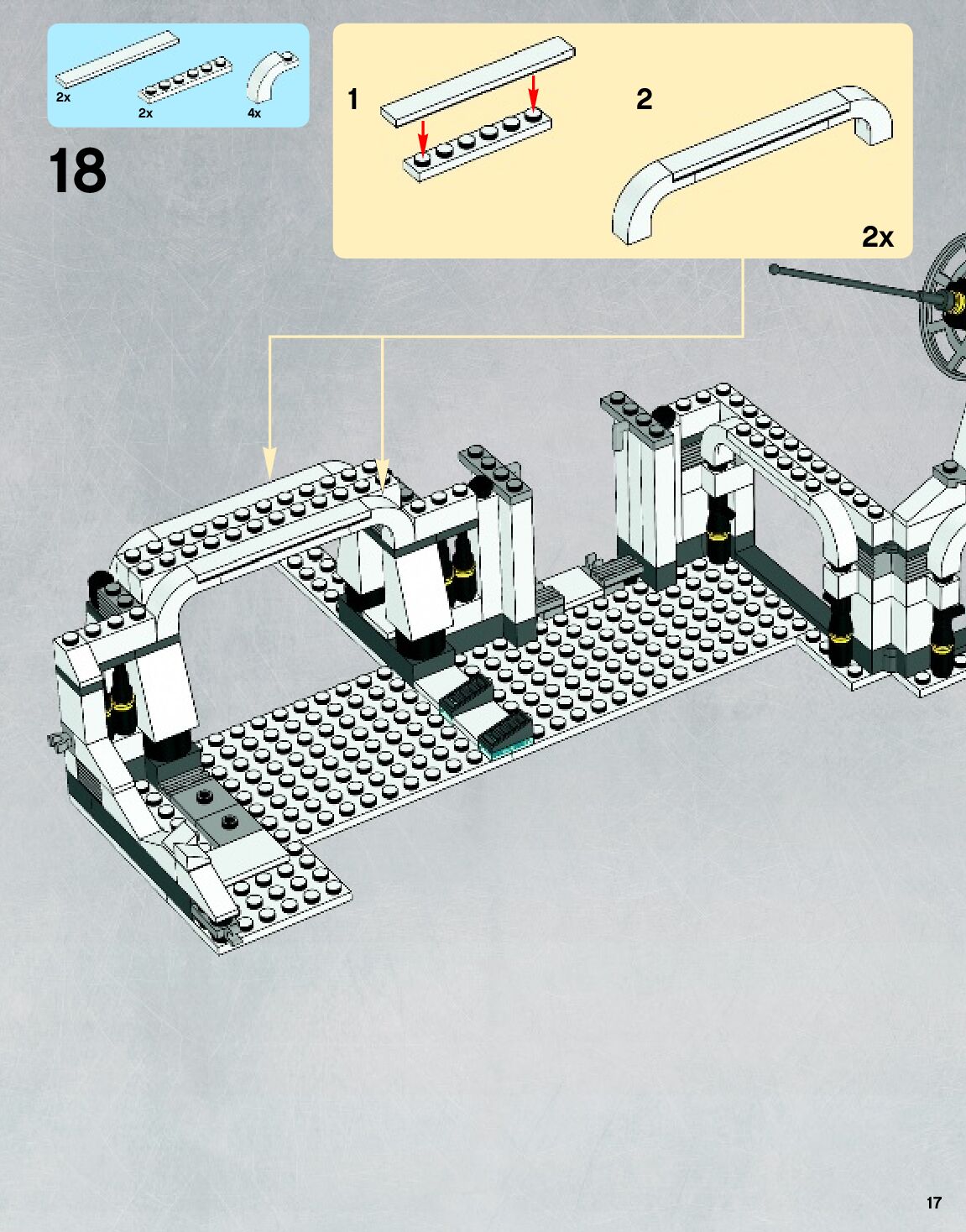 2x
2x
4x

18

1

2

2x

17