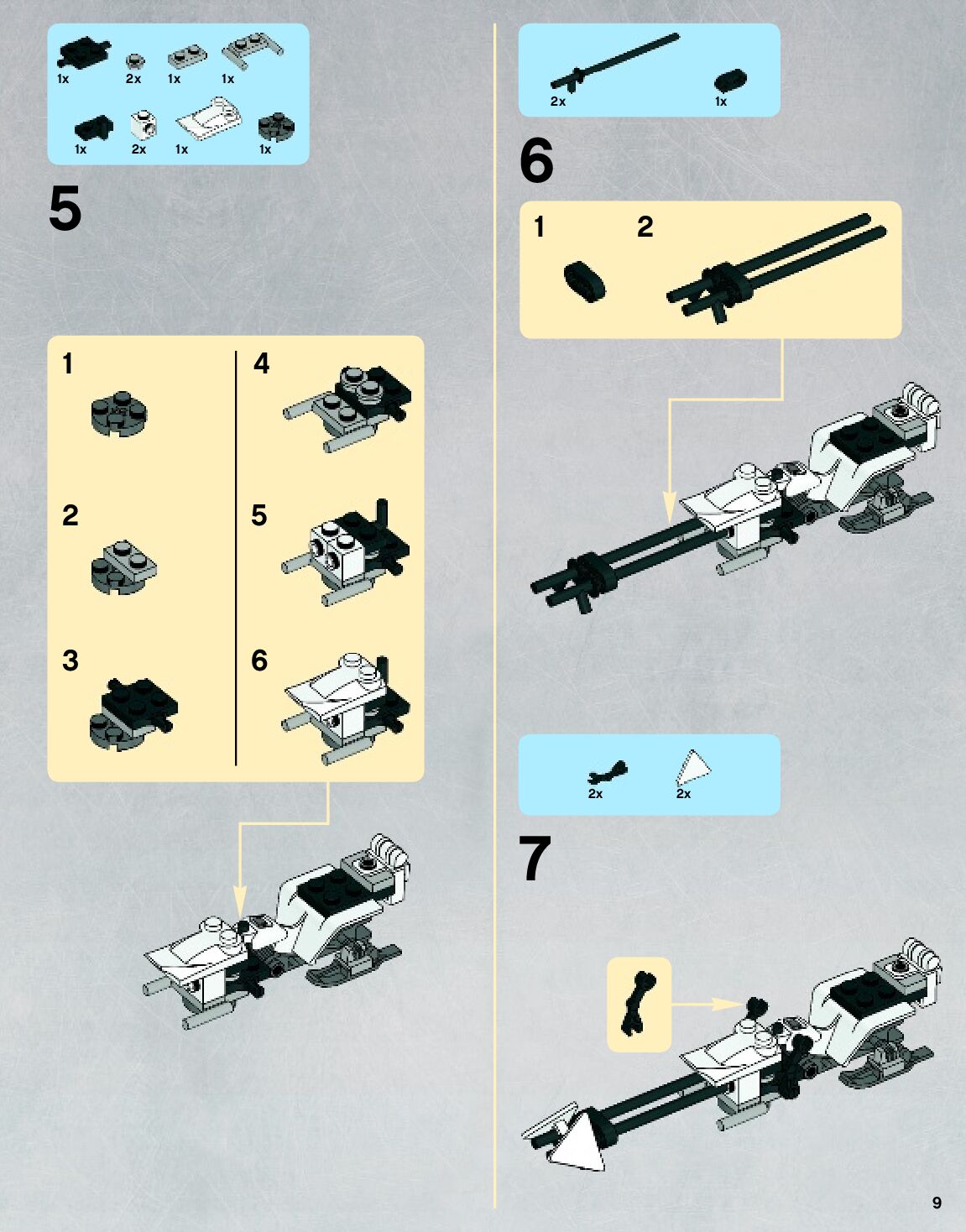 1x 2x 1x 1x
1x 2x 1x 1x

5

1
2
3
4
5
6

2x 1x

6

1 2

2x 2x

7

9