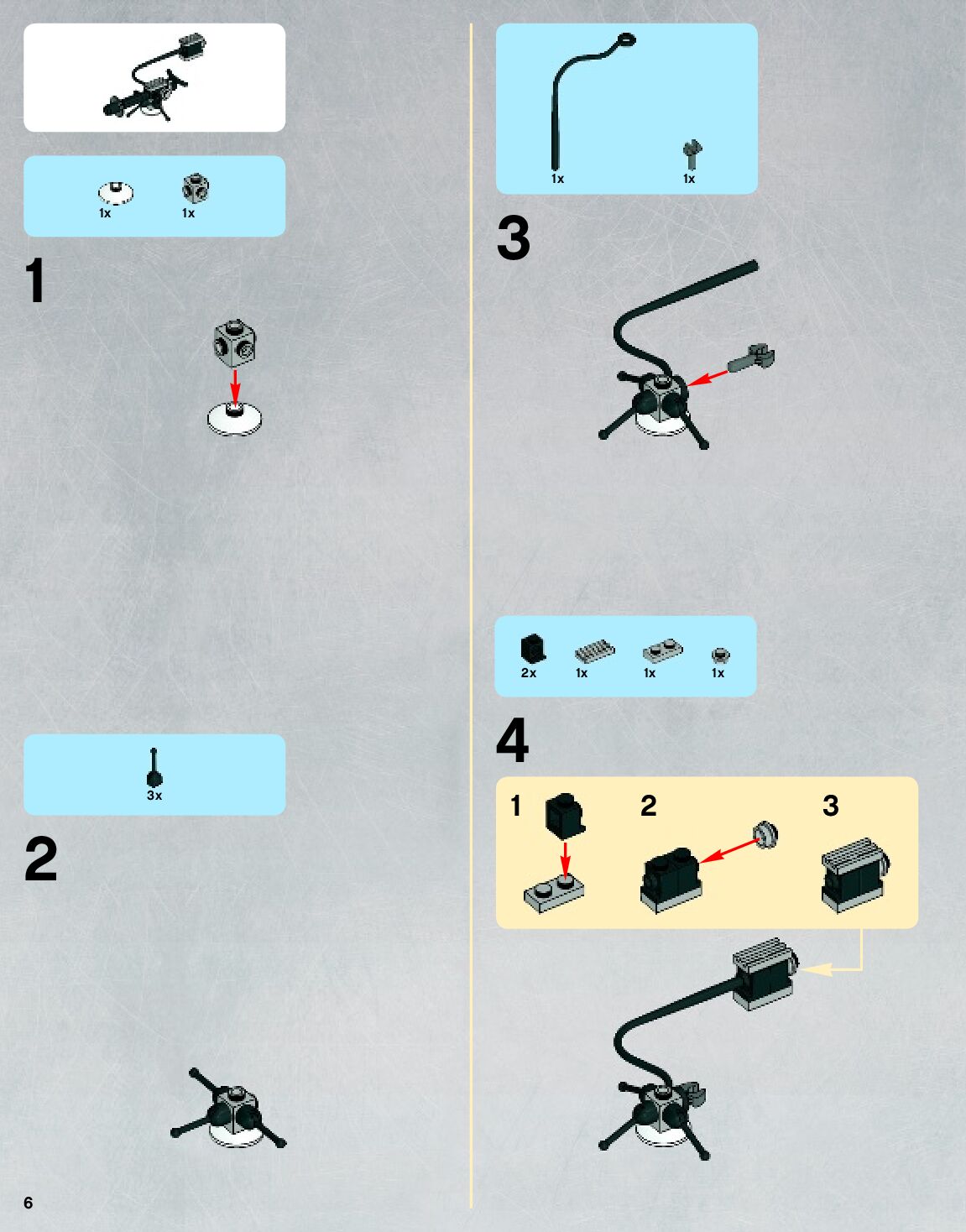 1x 1x

1

3x

2

6

1x 1x

3

2x 1x 1x 1x

4

1 2 3