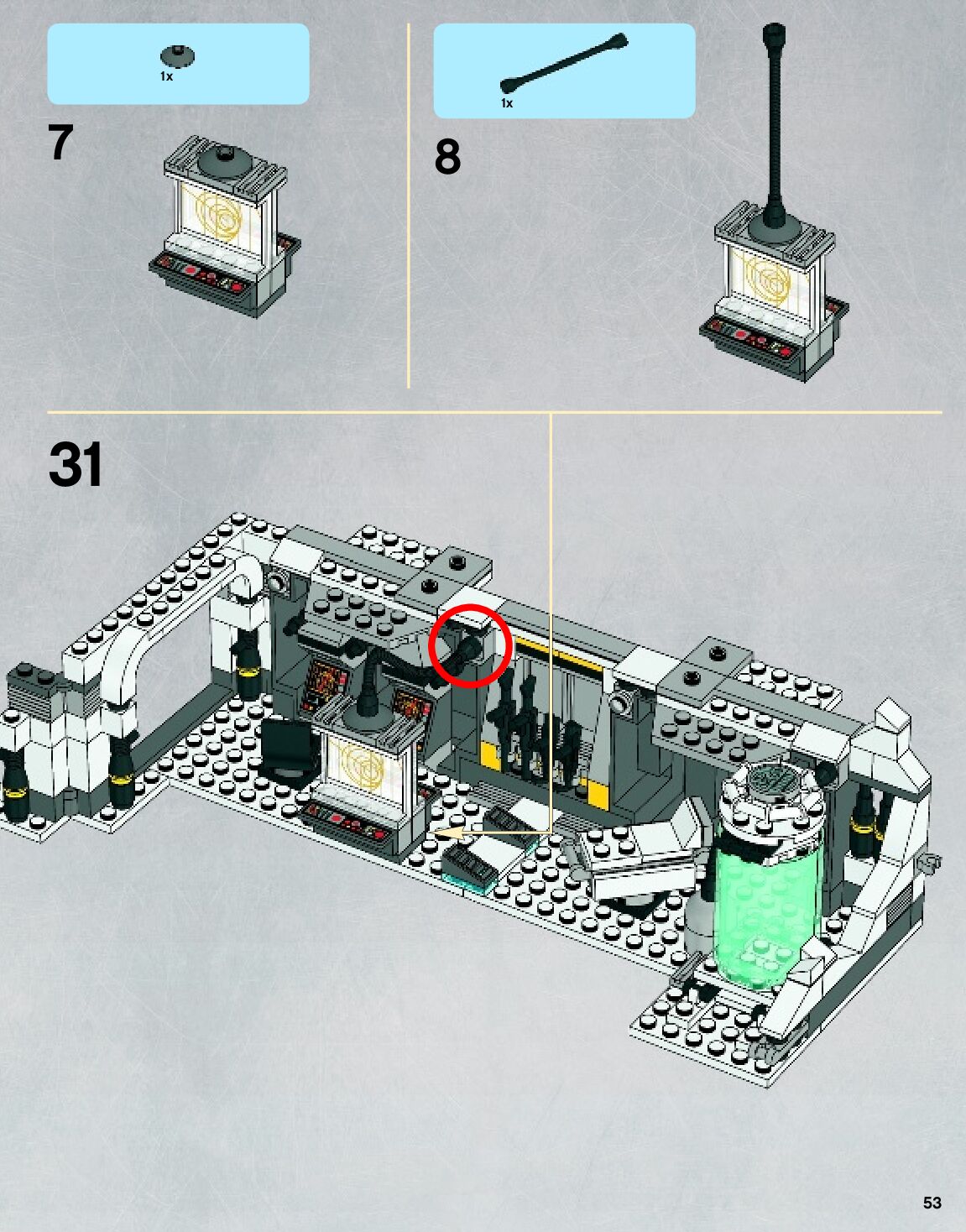 1x

7

1x

8

31

53