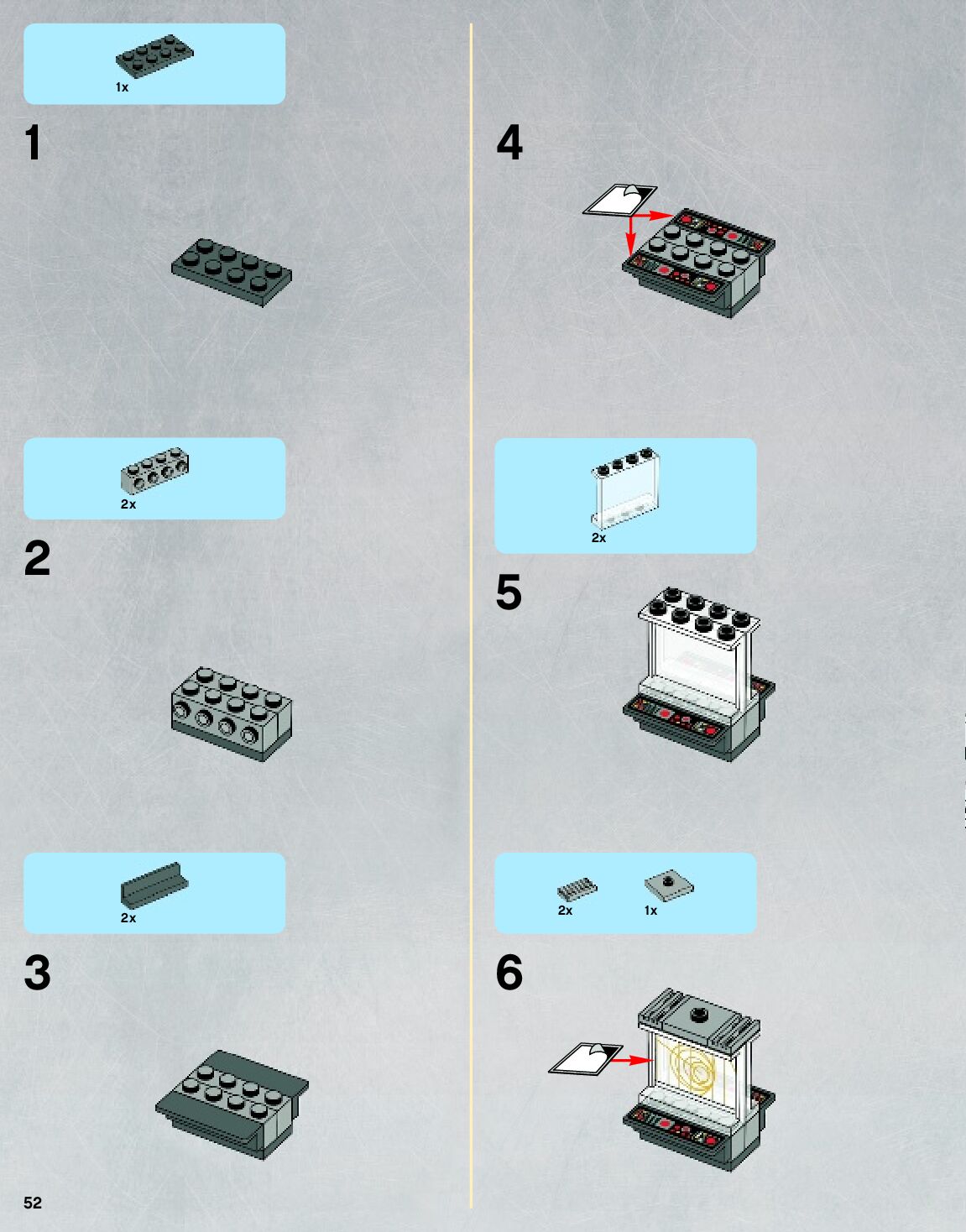 1x

1

2x

2

2x

3

4

2x

5

2x 1x

6

52