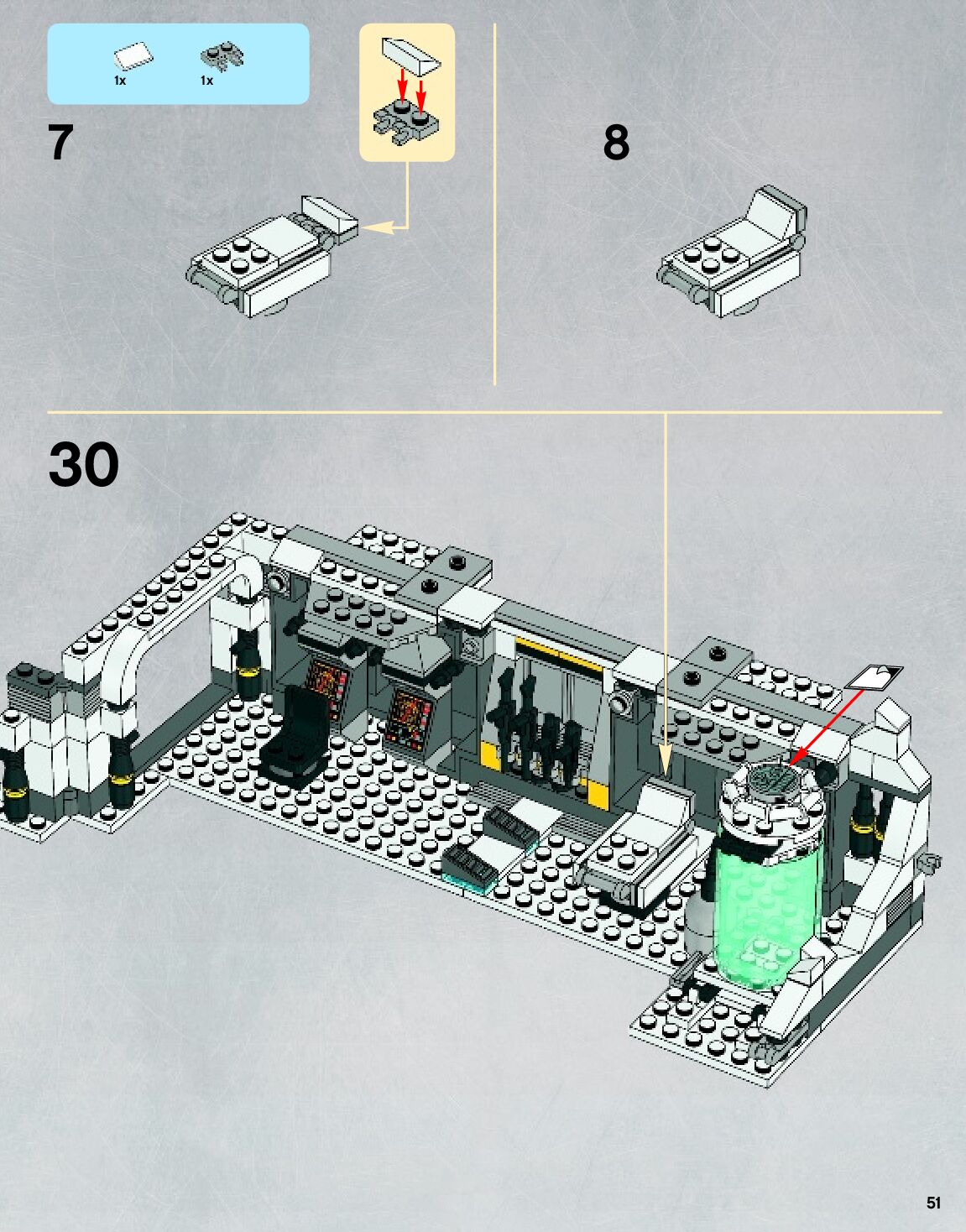 1x 1x

7

8

30

51