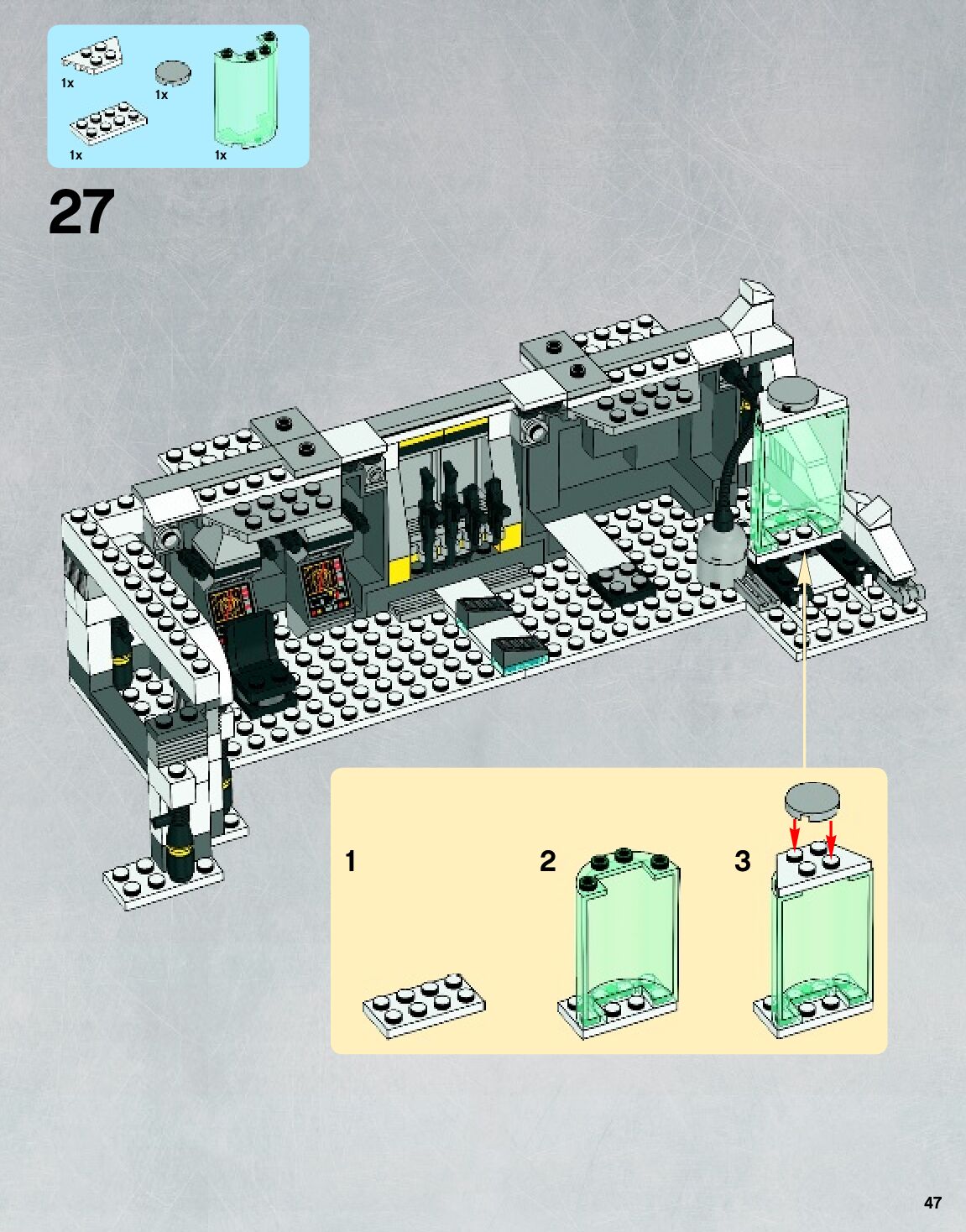 1x
1x
1x
1x

27

1
2
3

47