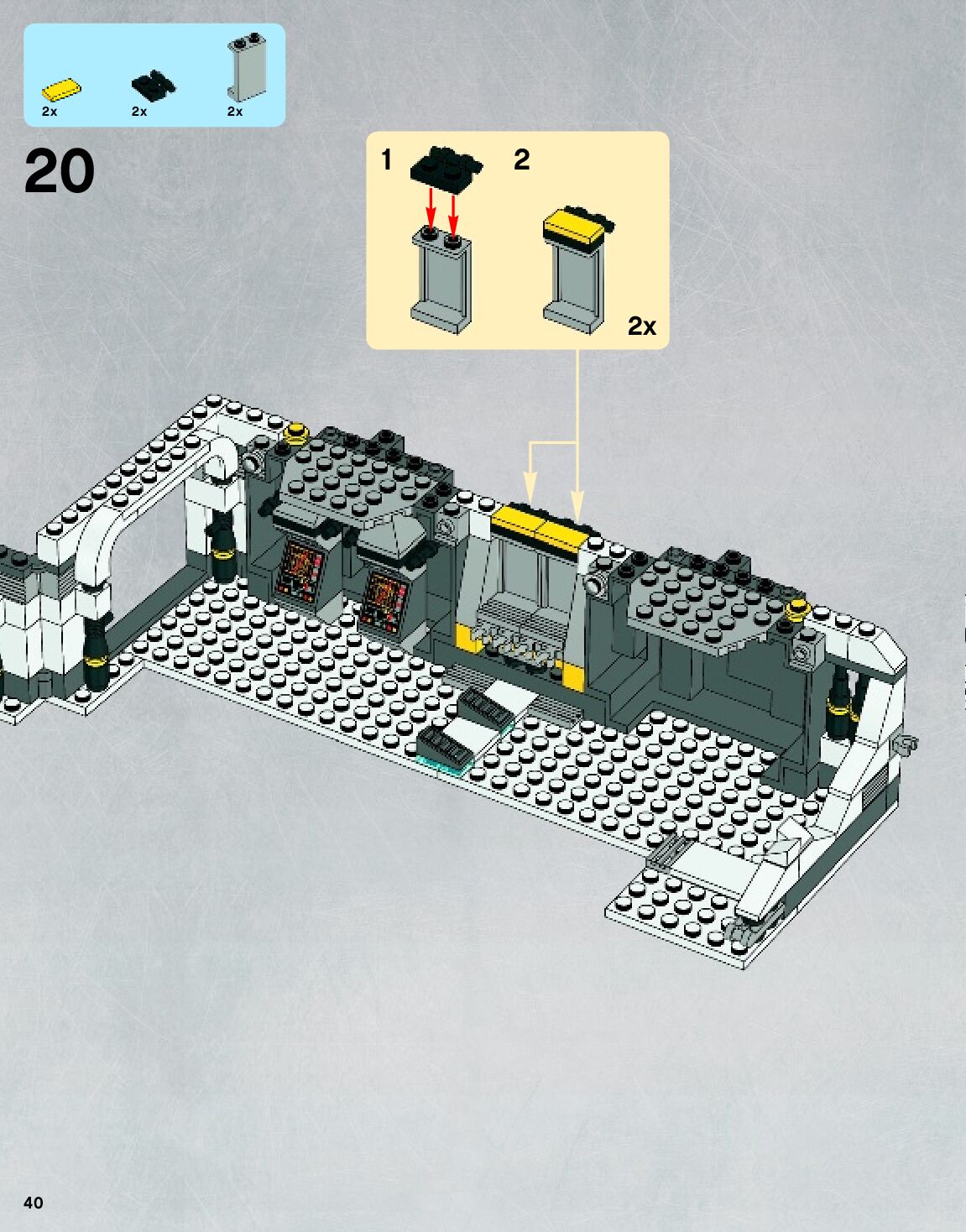 2x 2x 2x

20

1

2

2x

40