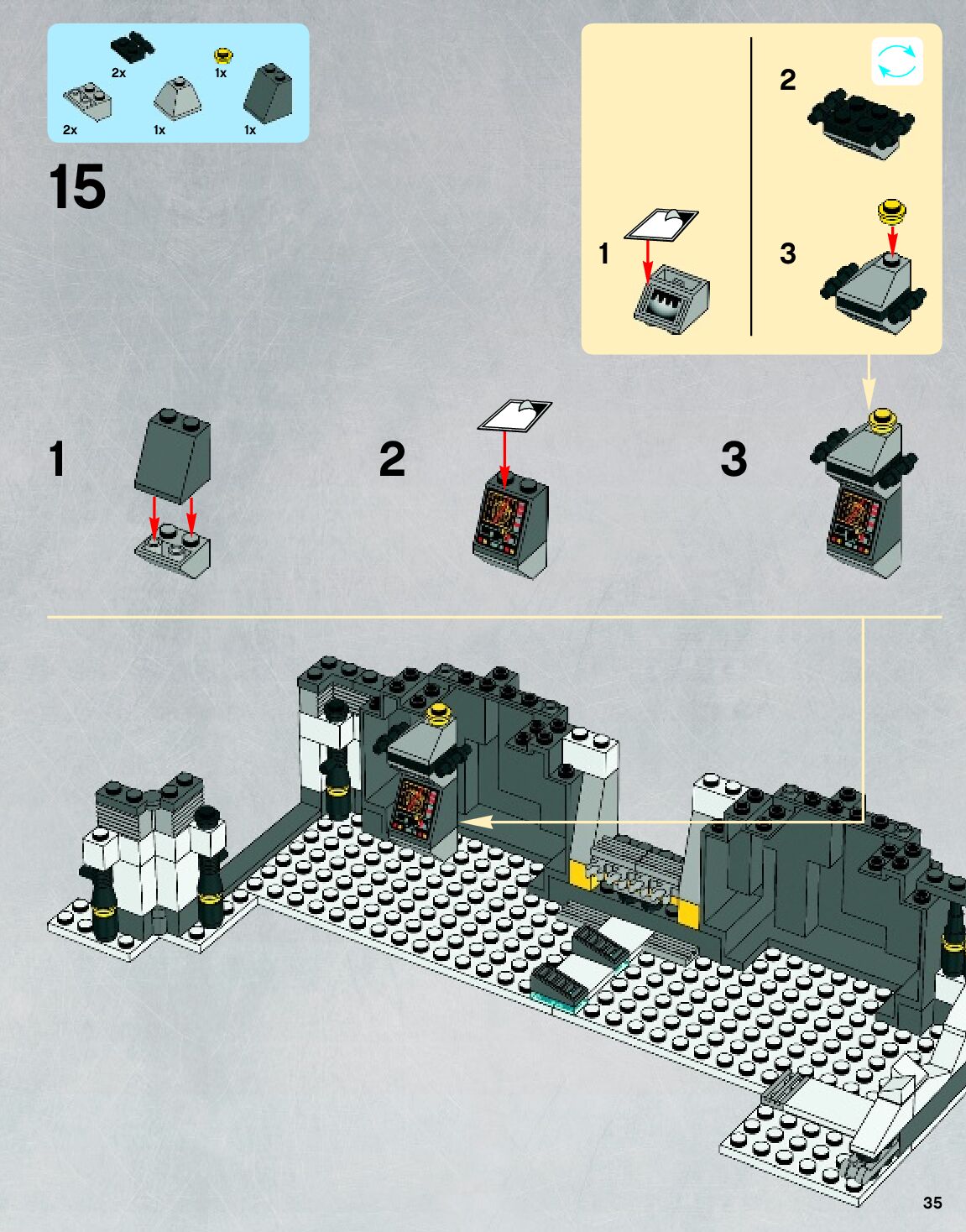 2x
1x
2x
1x
1x

15

1

2

3

1

2

3

35