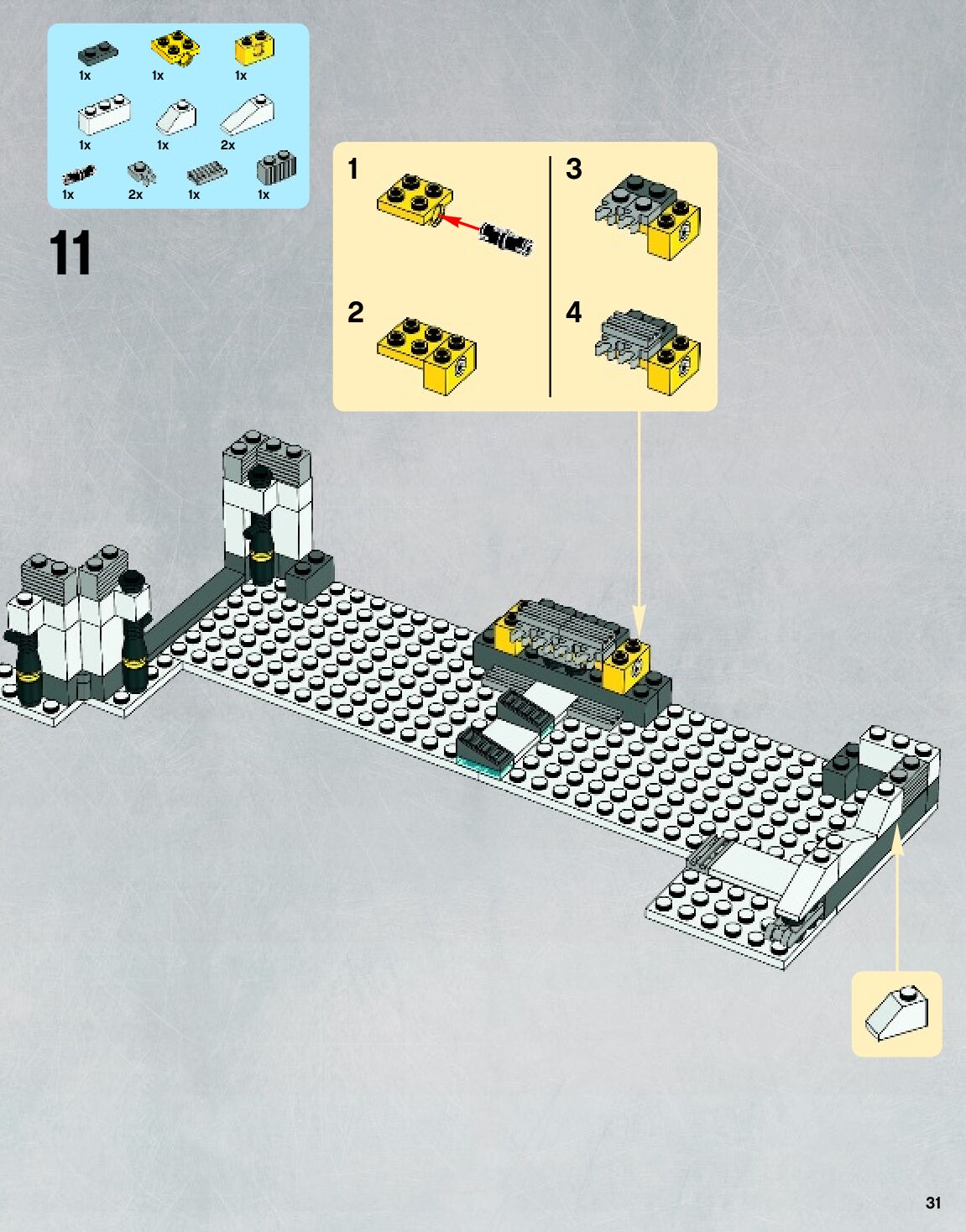 1x 1x 1x
1x 1x 2x
1x 2x 1x 1x

11

1

2

3

4

31